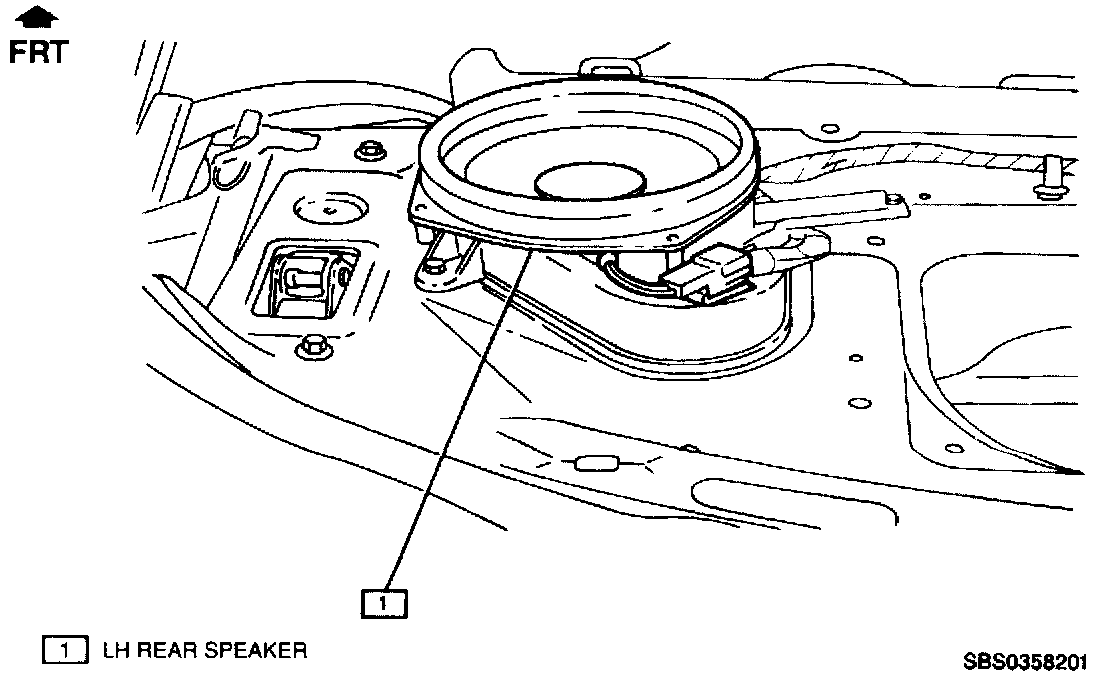 FRT

1

1 LH REAR SPEAKER

SBS0358201