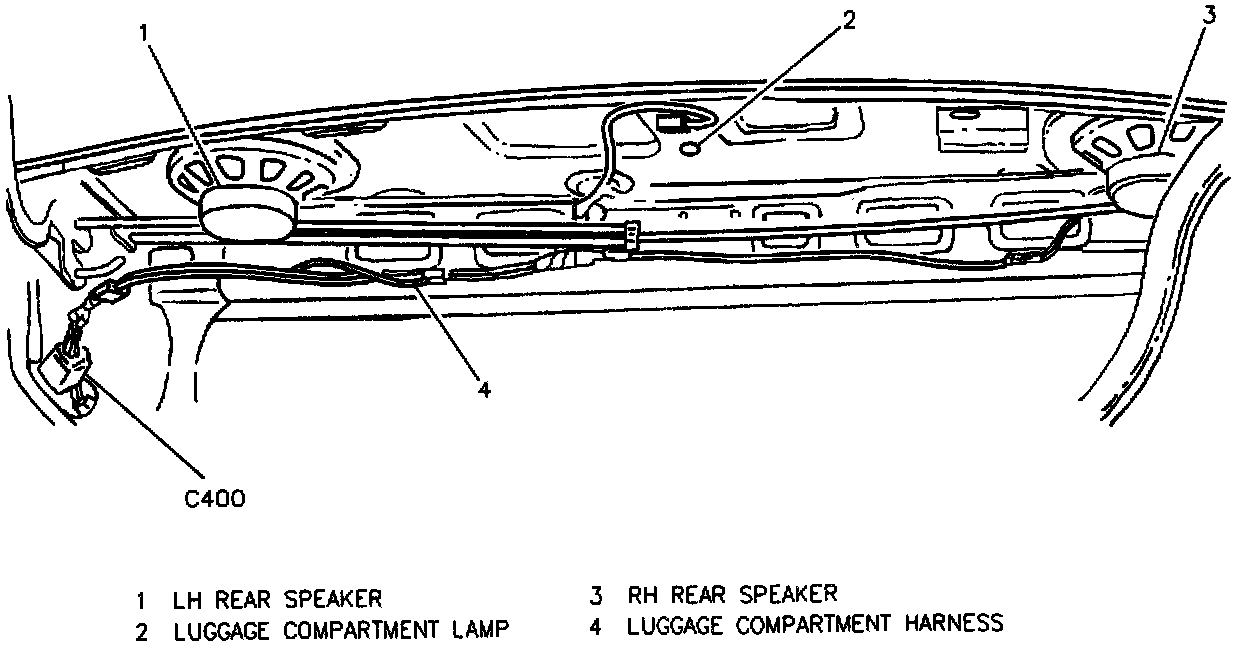 1

2

3

4

C400

1 LH REAR SPEAKER
2 LUGGAGE COMPARTMENT LAMP

3 RH REAR SPEAKER
4 LUGGAGE COMPARTMENT HARNESS