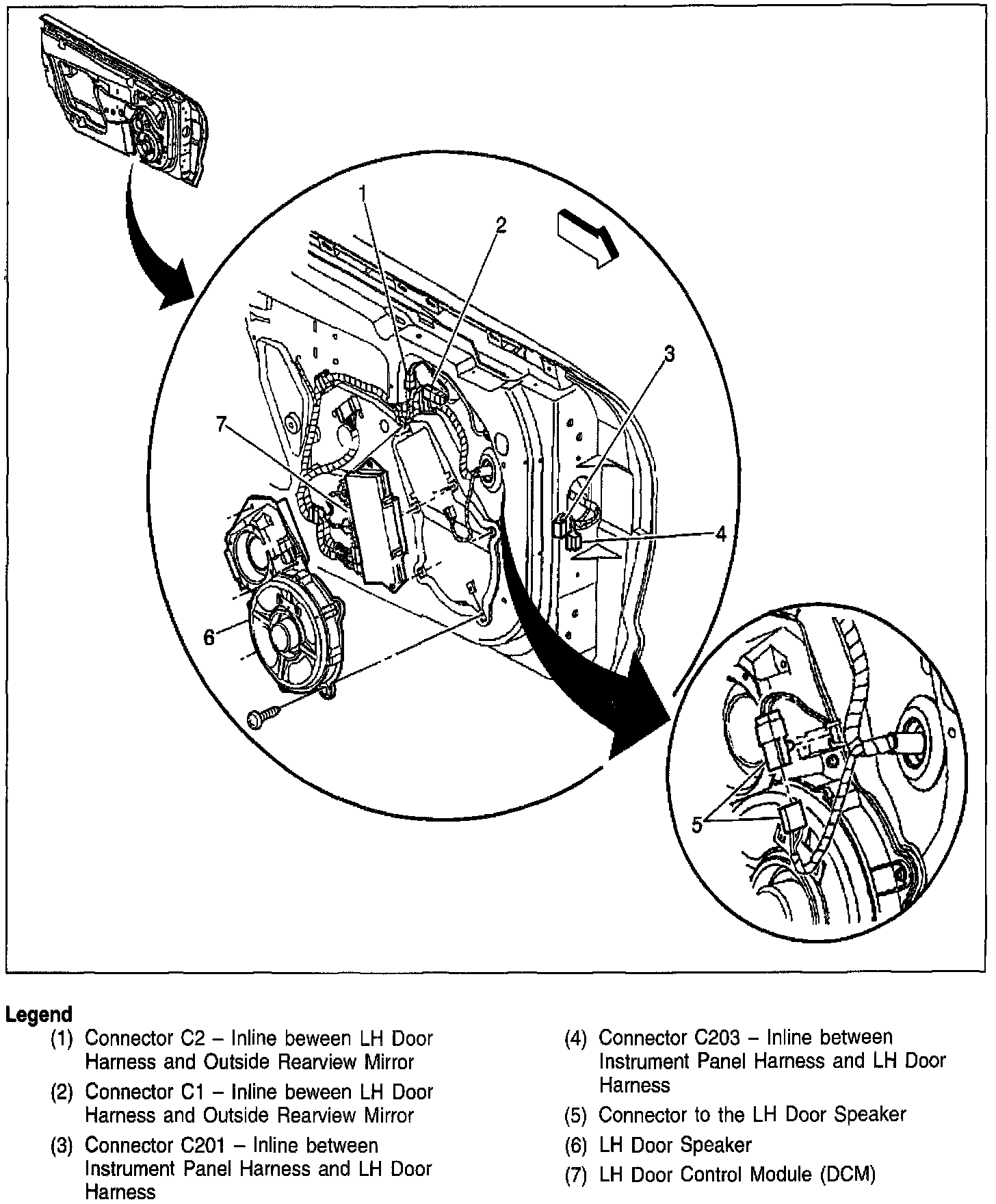 1
2
3
7
4
6
5

Legend
(1) Connector C2 – Inline beween LH Door Harness and Outside Rearview Mirror
(2) Connector C1 – Inline beween LH Door Harness and Outside Rearview Mirror
(3) Connector C201 – Inline between Instrument Panel Harness and LH Door Harness

(4) Connector C203 – Inline between Instrument Panel Harness and LH Door Harness
(5) Connector to the LH Door Speaker
(6) LH Door Speaker
(7) LH Door Control Module (DCM)