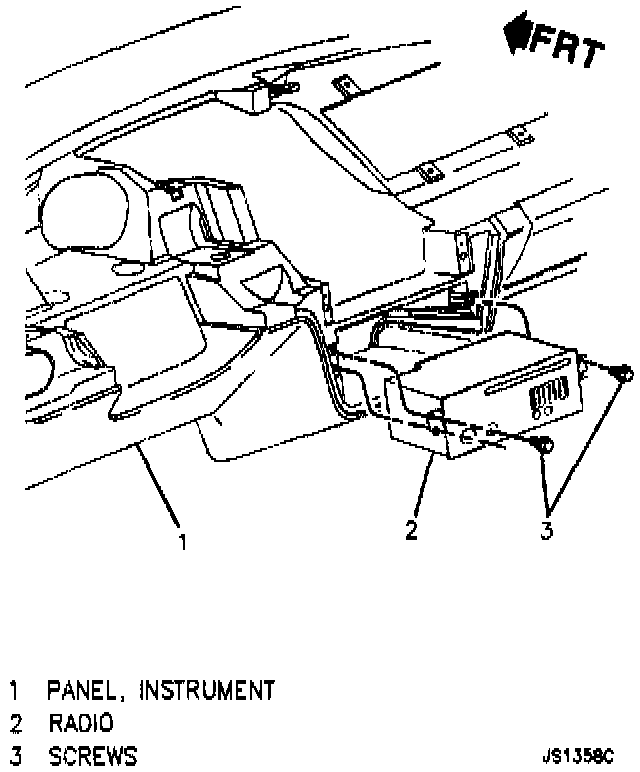 FRT

1

2

3

1 PANEL, INSTRUMENT
2 RADIO
3 SCREWS

JS1358C