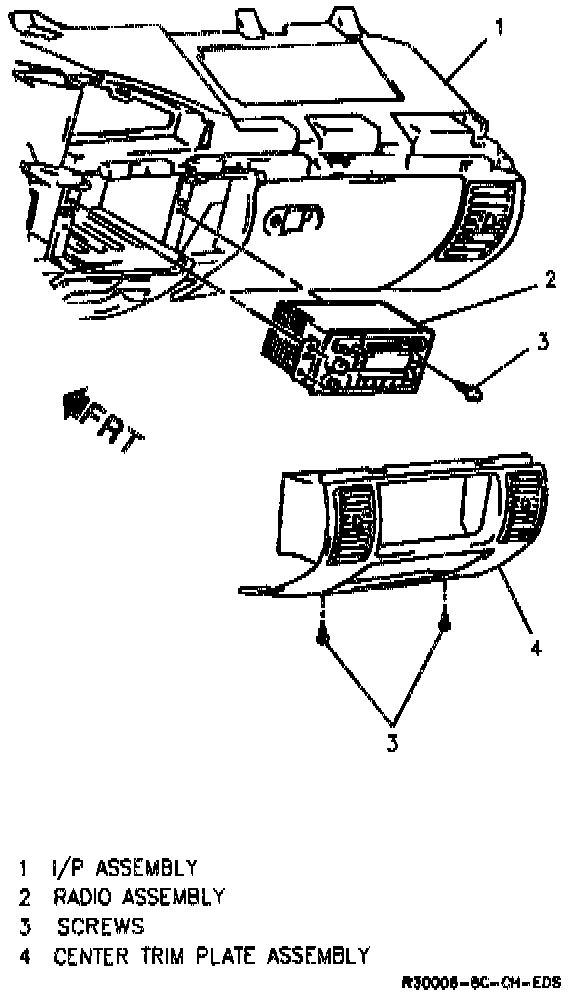 1

2

3

FRT

4

3

1 I/P ASSEMBLY
2 RADIO ASSEMBLY
3 SCREWS
4 CENTER TRIM PLATE ASSEMBLY

R30006-8C-CH-EDS