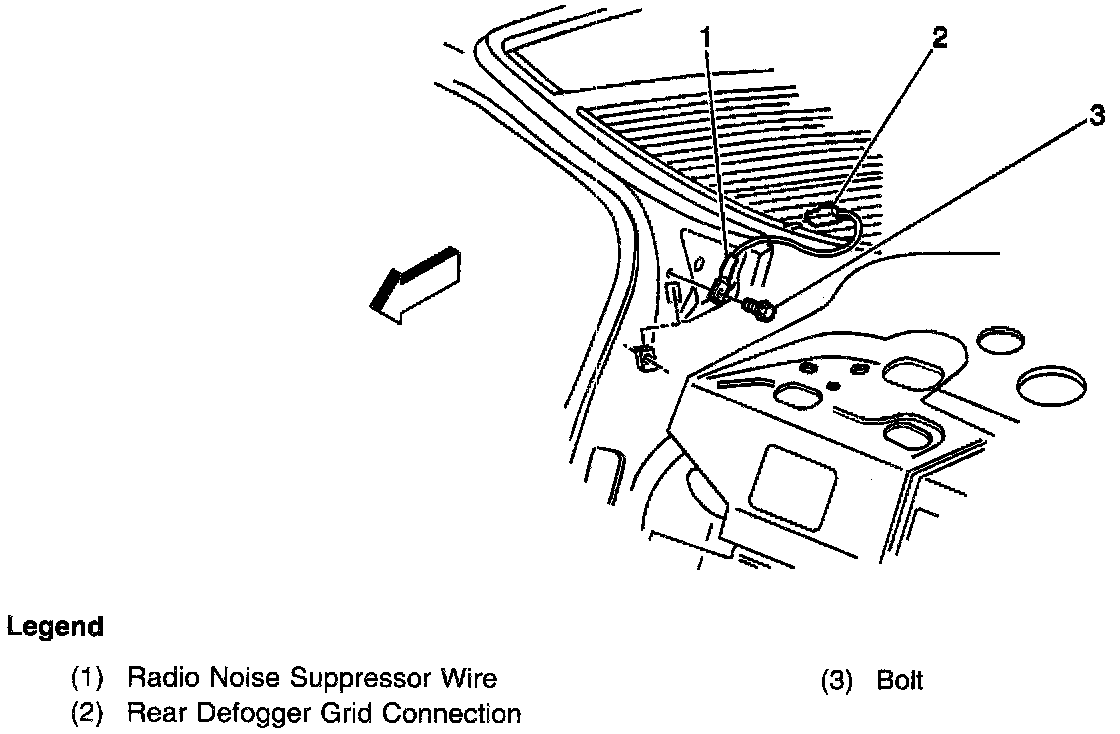 1
2
3

Legend

(1) Radio Noise Suppressor Wire
(2) Rear Defogger Grid Connection

(3) Bolt