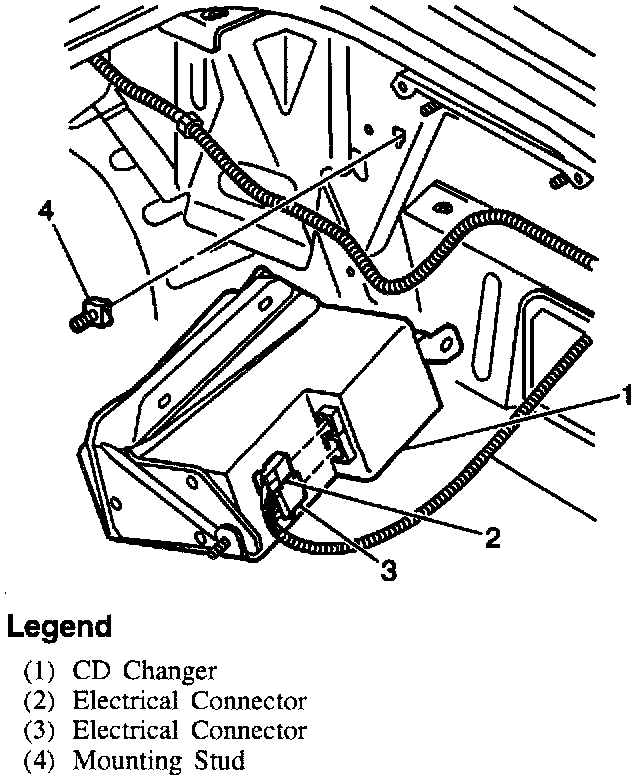 4

1

2

3

Legend

(1) CD Changer
(2) Electrical Connector
(3) Electrical Connector
(4) Mounting Stud