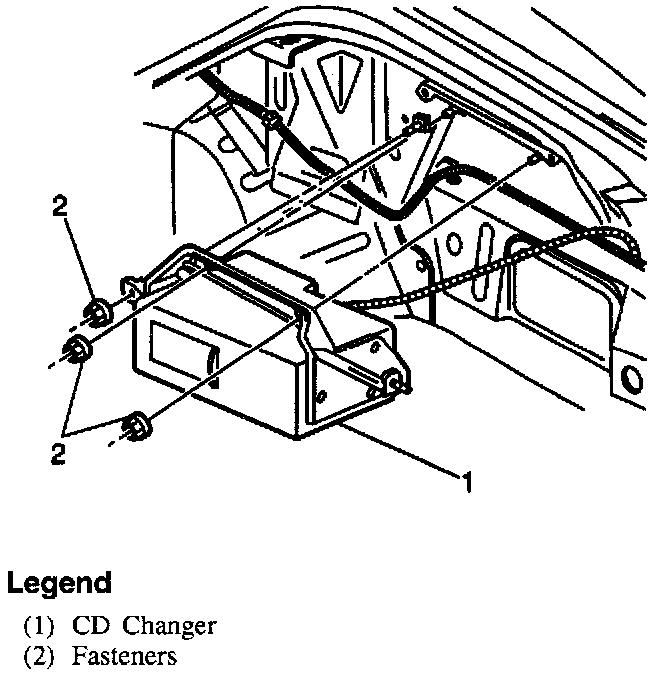 2

2

1

Legend
(1) CD Changer
(2) Fasteners