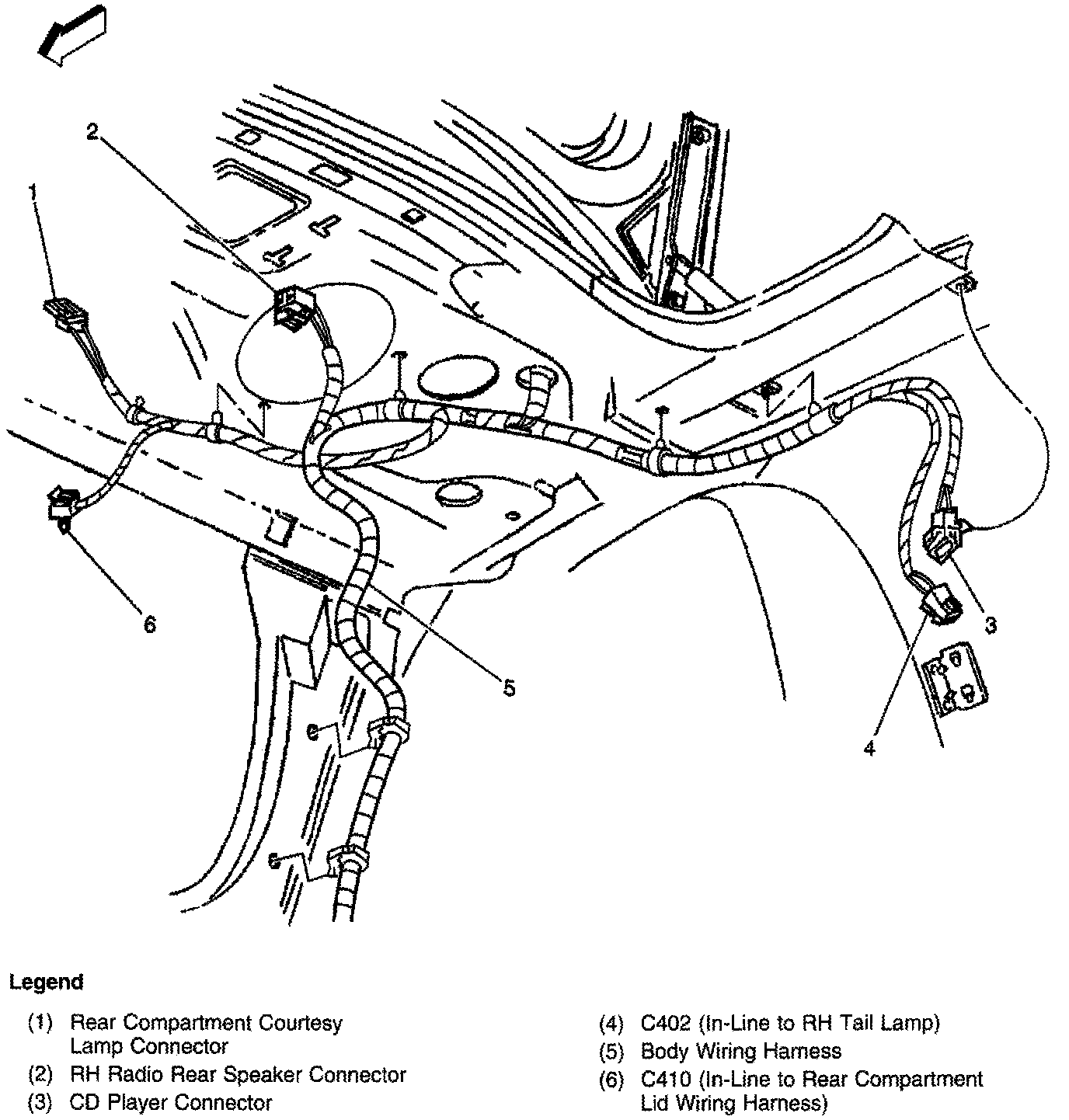 2

1

6

5

3

4

Legend

(1) Rear Compartment Courtesy Lamp Connector
(2) RH Radio Rear Speaker Connector
(3) CD Player Connector

(4) C402 (In-Line to RH Tail Lamp)
(5) Body Wiring Harness
(6) C410 (In-Line to Rear Compartment Lid Wiring Harness)