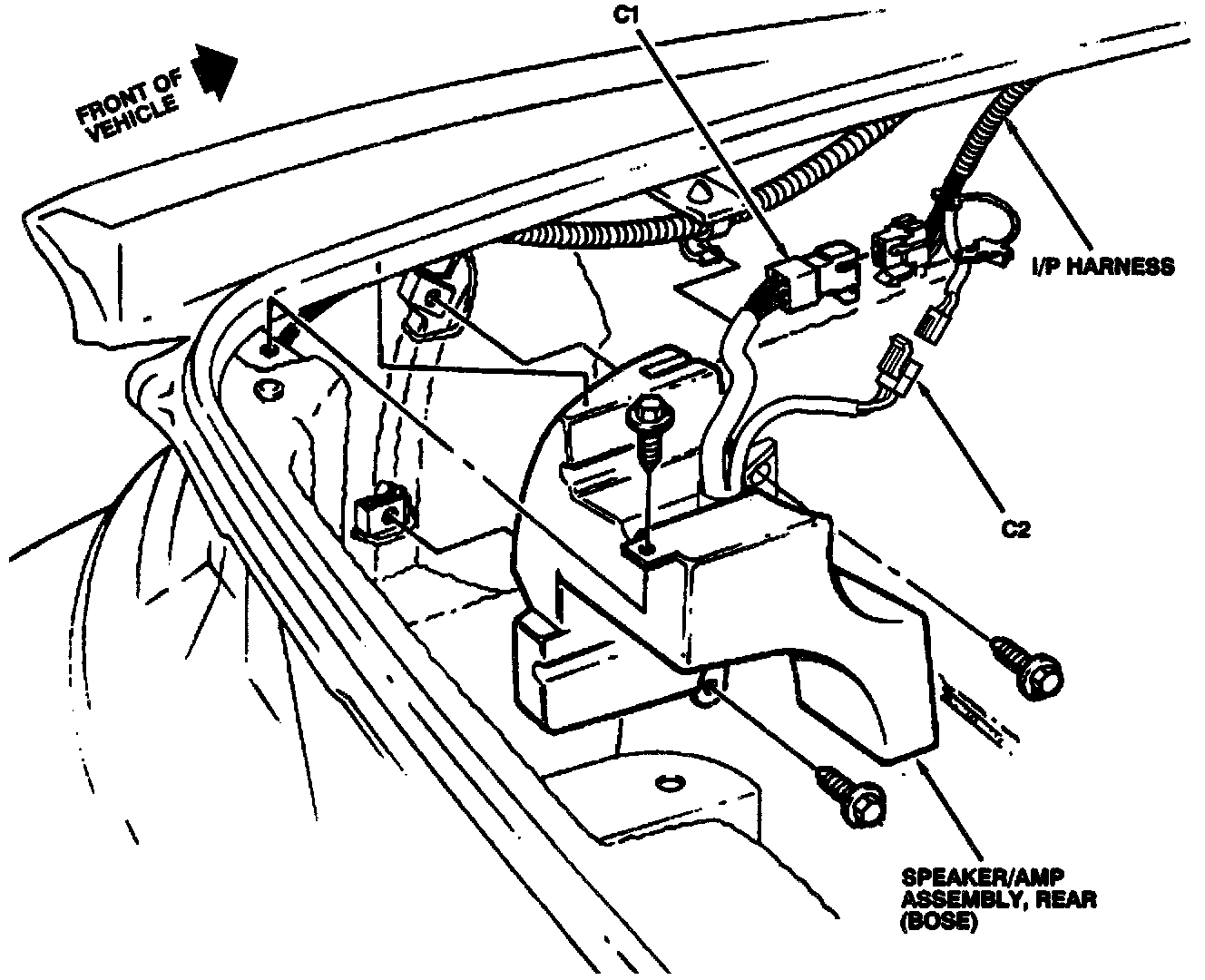 FRONT OF VEHICLE

C1

I/P HARNESS

C2

SPEAKER/AMP ASSEMBLY, REAR (BOSE)