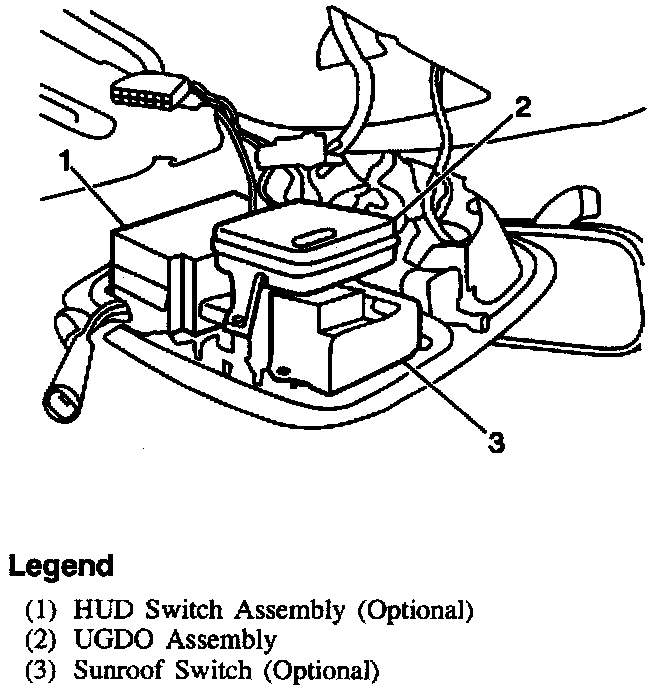 1
2
3

Legend
(1) HUD Switch Assembly (Optional)
(2) UGDO Assembly
(3) Sunroof Switch (Optional)