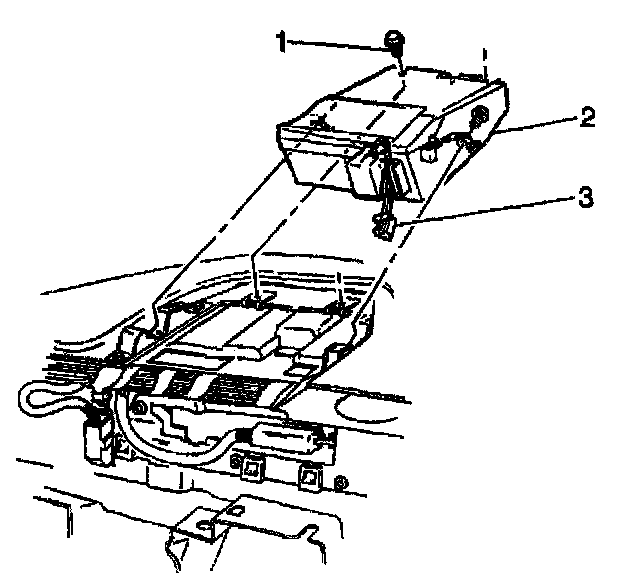 1
2
3