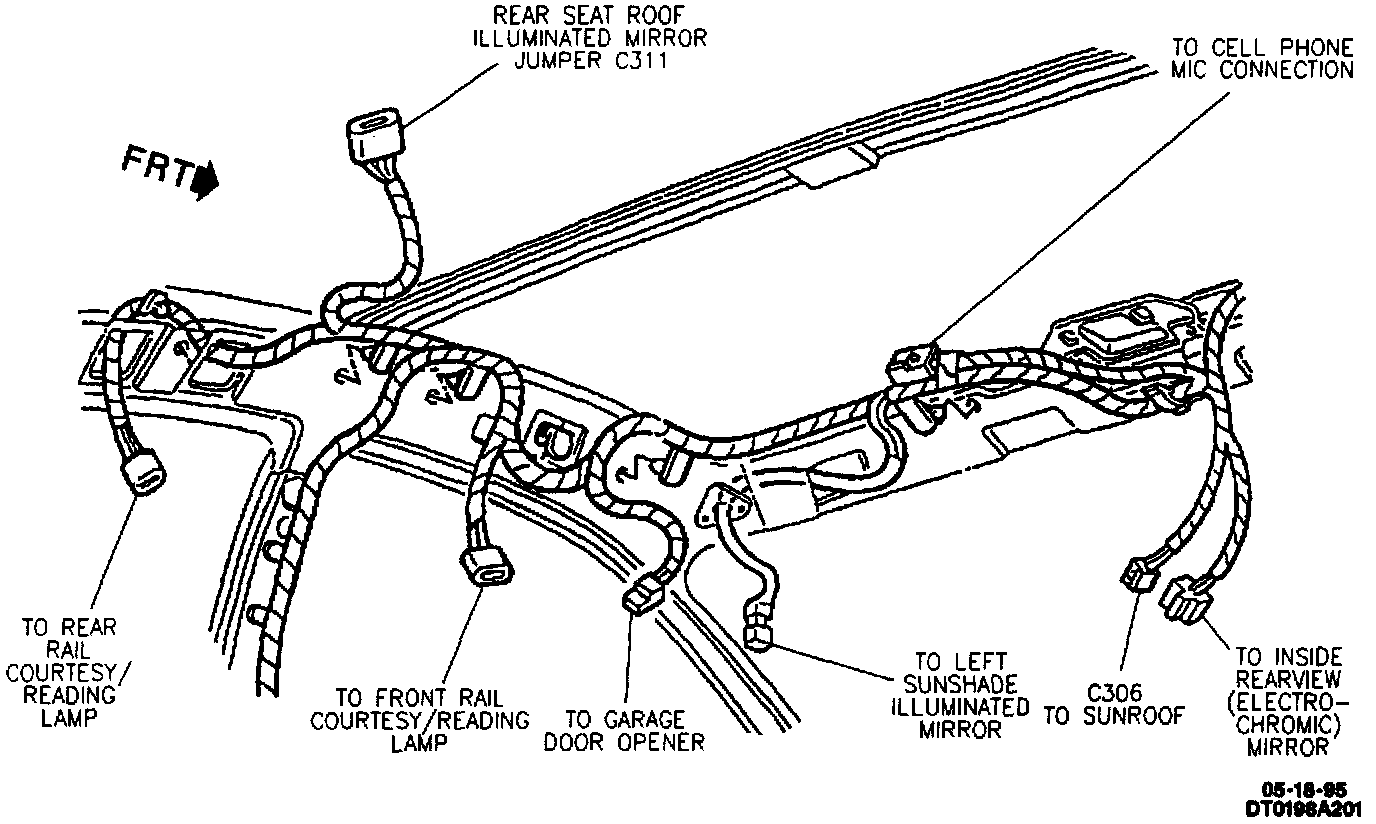 REAR SEAT ROOF ILLUMINATED MIRROR JUMPER C311

TO CELL PHONE MIC CONNECTION

FRT

TO REAR RAIL COURTESY/ READING LAMP

TO FRONT RAIL COURTESY/READING LAMP

TO GARAGE DOOR OPENER

TO LEFT SUNSHADE ILLUMINATED MIRROR

C306 TO SUNROOF

TO INSIDE REARVIEW (ELECTRO-CHROMIC) MIRROR

05-18-95
DT0198A201