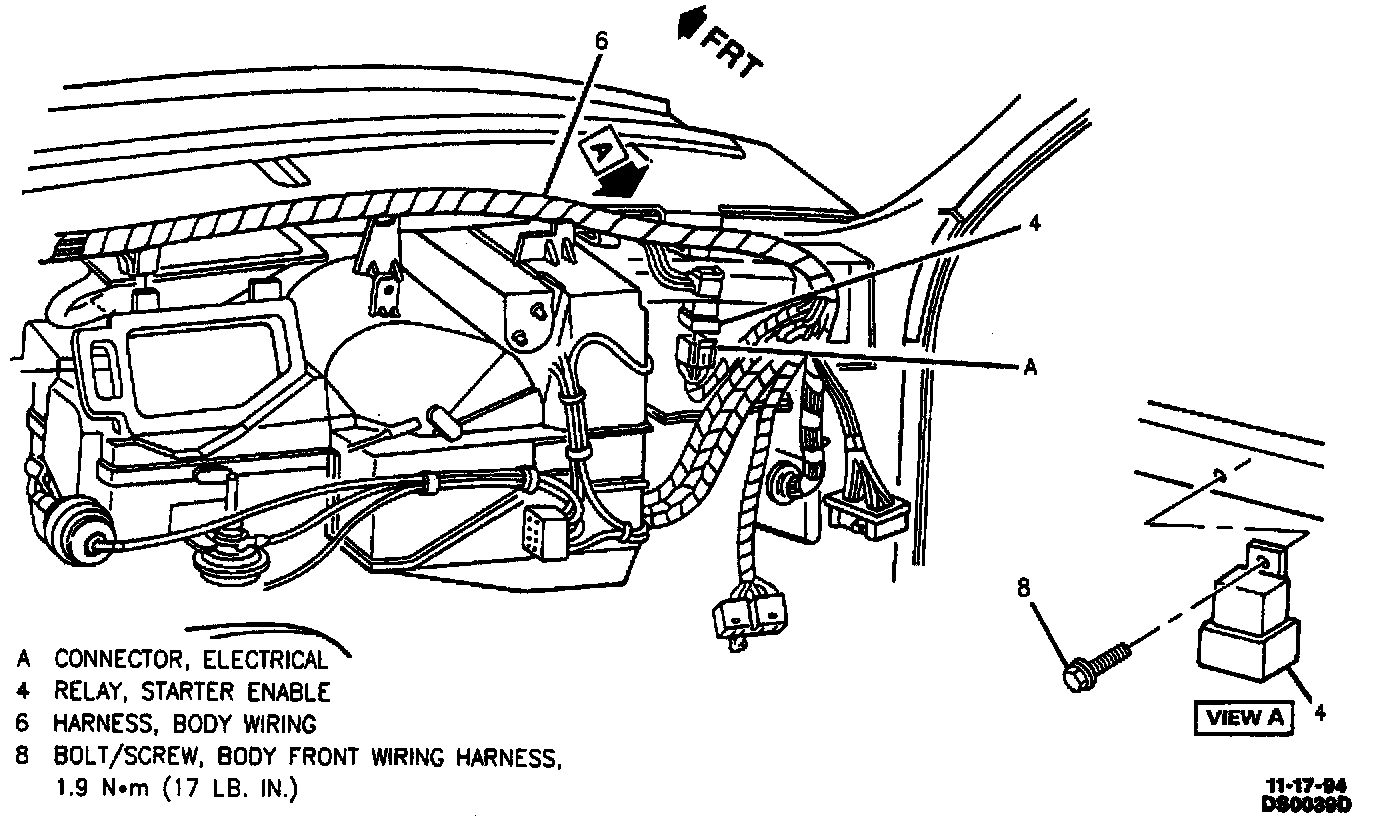 FRT

6

A

4

A

8

4

VIEW A

A CONNECTOR, ELECTRICAL
4 RELAY, STARTER ENABLE
6 HARNESS, BODY WIRING
8 BOLT/SCREW, BODY FRONT WIRING HARNESS, 1.9 N•m (17 LB. IN.)

11-17-94
DS0039D