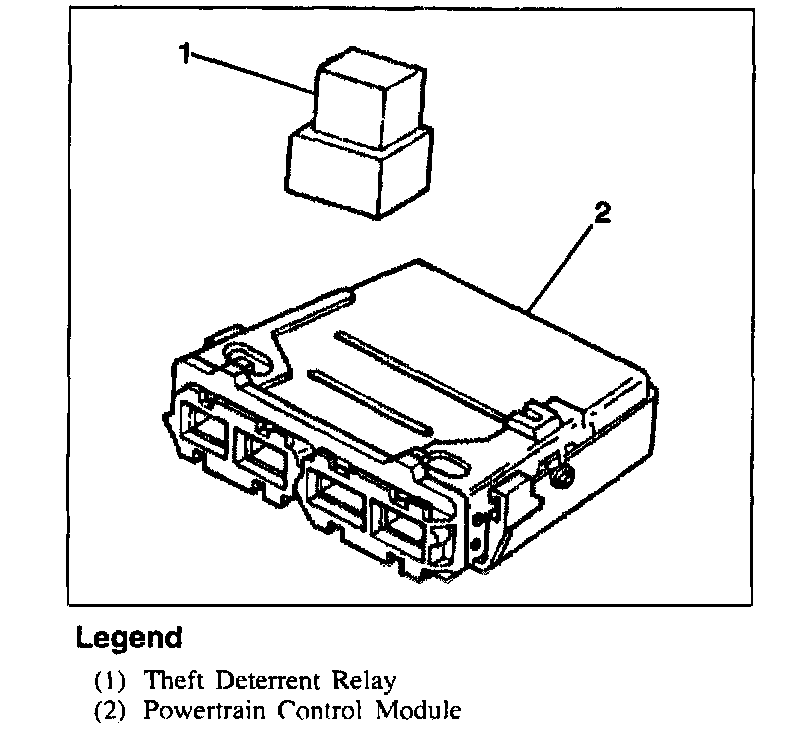 1

2

Legend

(1) Theft Deterrent Relay
(2) Powertrain Control Module