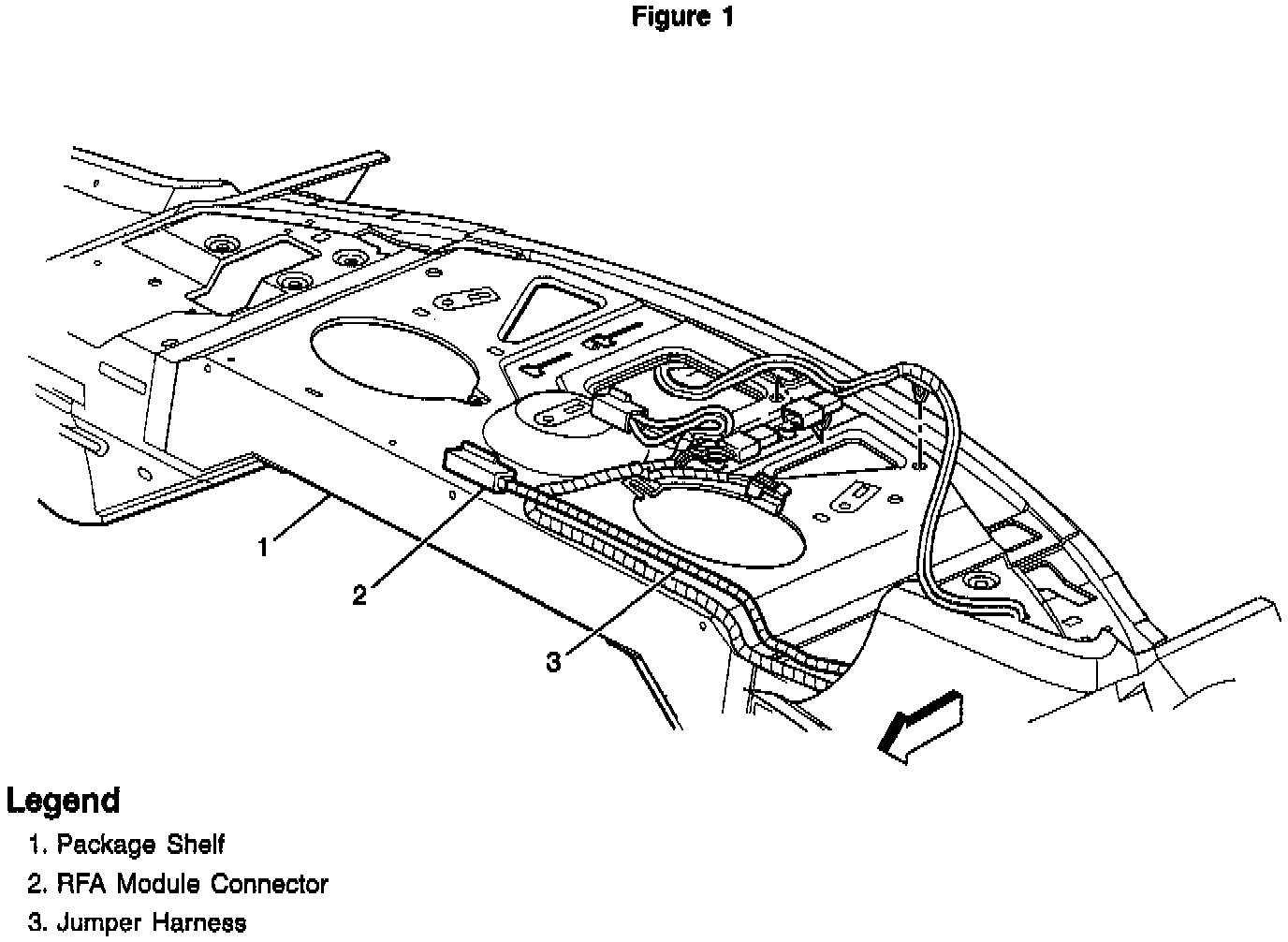 Figure 1

1

2

3

Legend

1. Package Shelf

2. RFA Module Connector

3. Jumper Harness