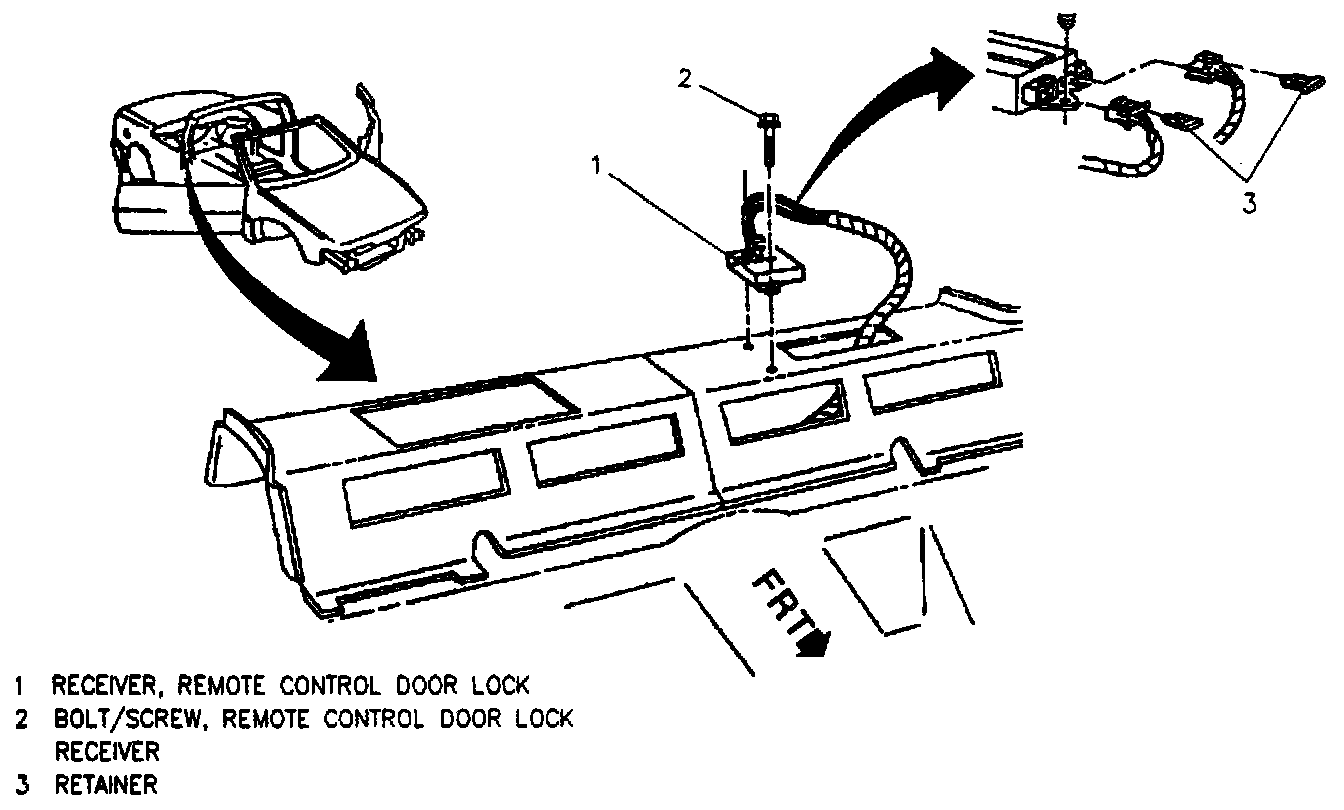 2

1

3

FRT

1 RECEIVER, REMOTE CONTROL DOOR LOCK
2 BOLT/SCREW, REMOTE CONTROL DOOR LOCK RECEIVER
3 RETAINER