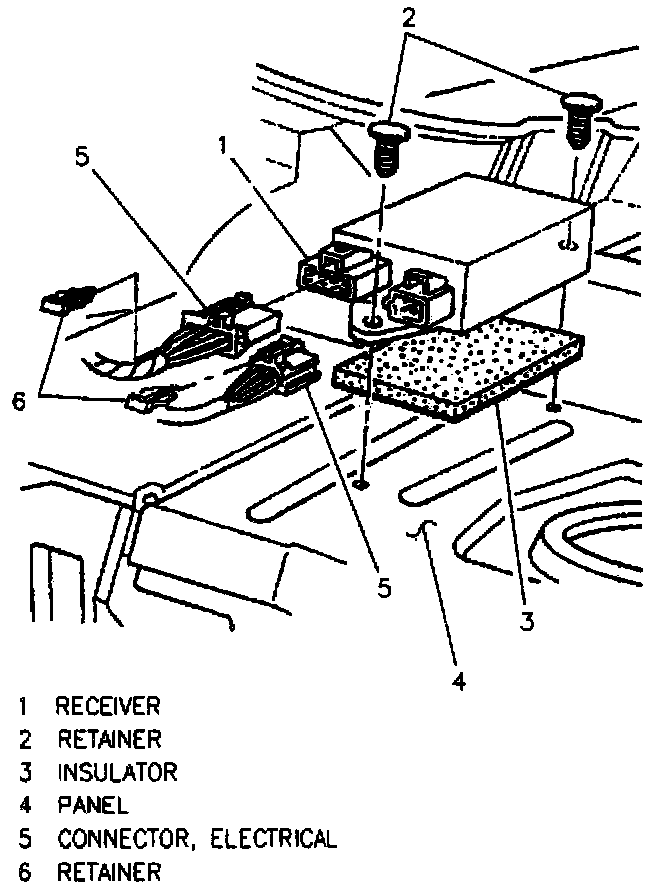 2
1
5
6
5
3
4

1 RECEIVER
2 RETAINER
3 INSULATOR
4 PANEL
5 CONNECTOR, ELECTRICAL
6 RETAINER