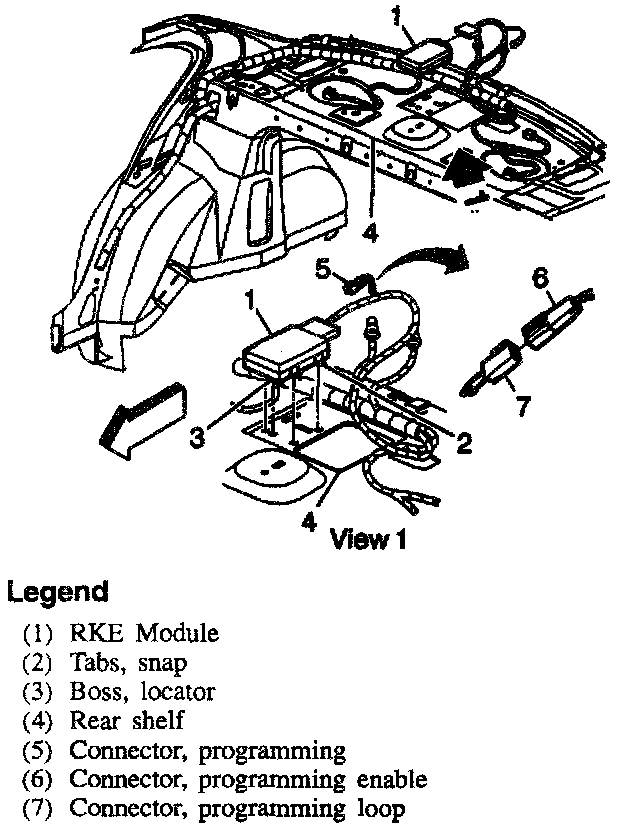 1
4
5
6
1
7
3
2
4
View 1

Legend

(1) RKE Module
(2) Tabs, snap
(3) Boss, locator
(4) Rear shelf
(5) Connector, programming
(6) Connector, programming enable
(7) Connector, programming loop