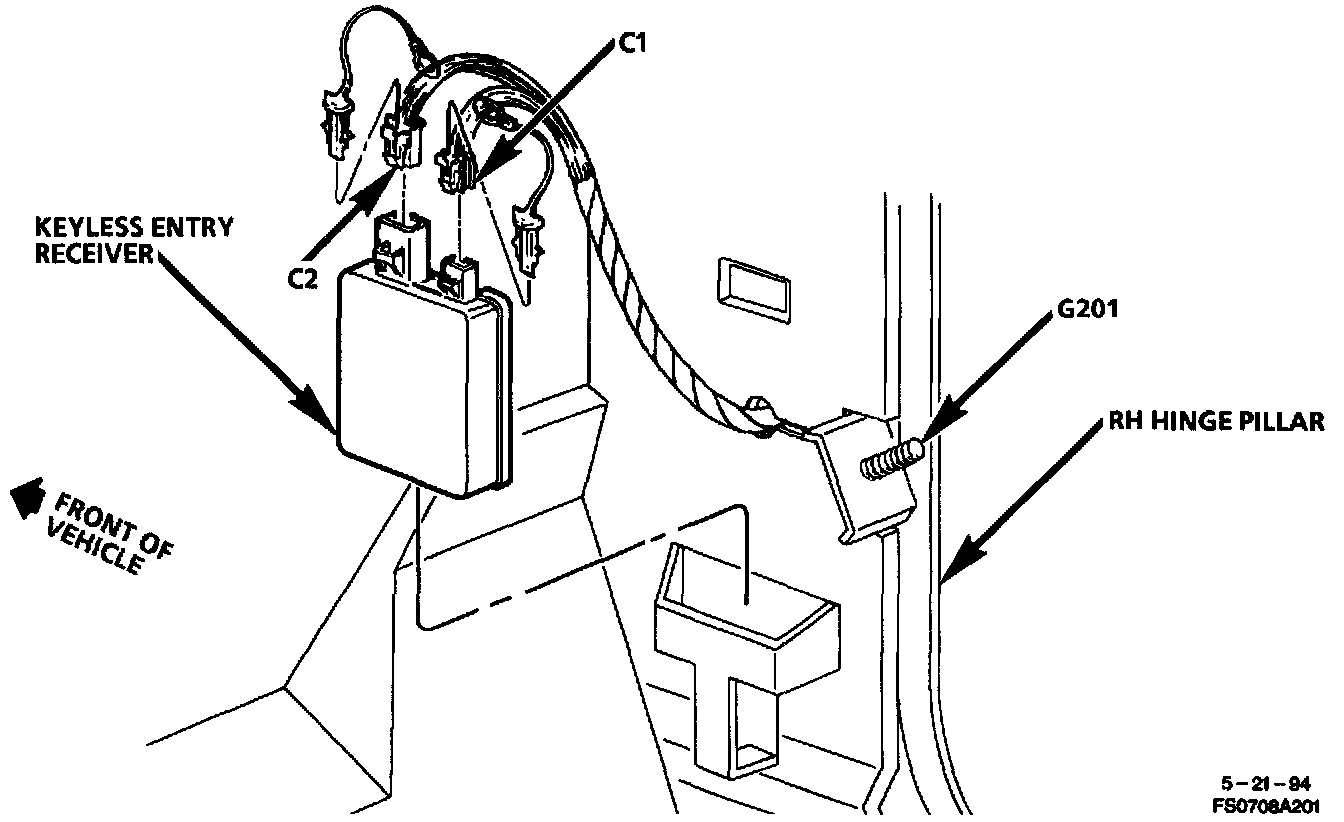 C1

KEYLESS ENTRY RECEIVER

C2

G201

RH HINGE PILLAR

FRONT OF VEHICLE

5 – 21 – 94
FS0708A201