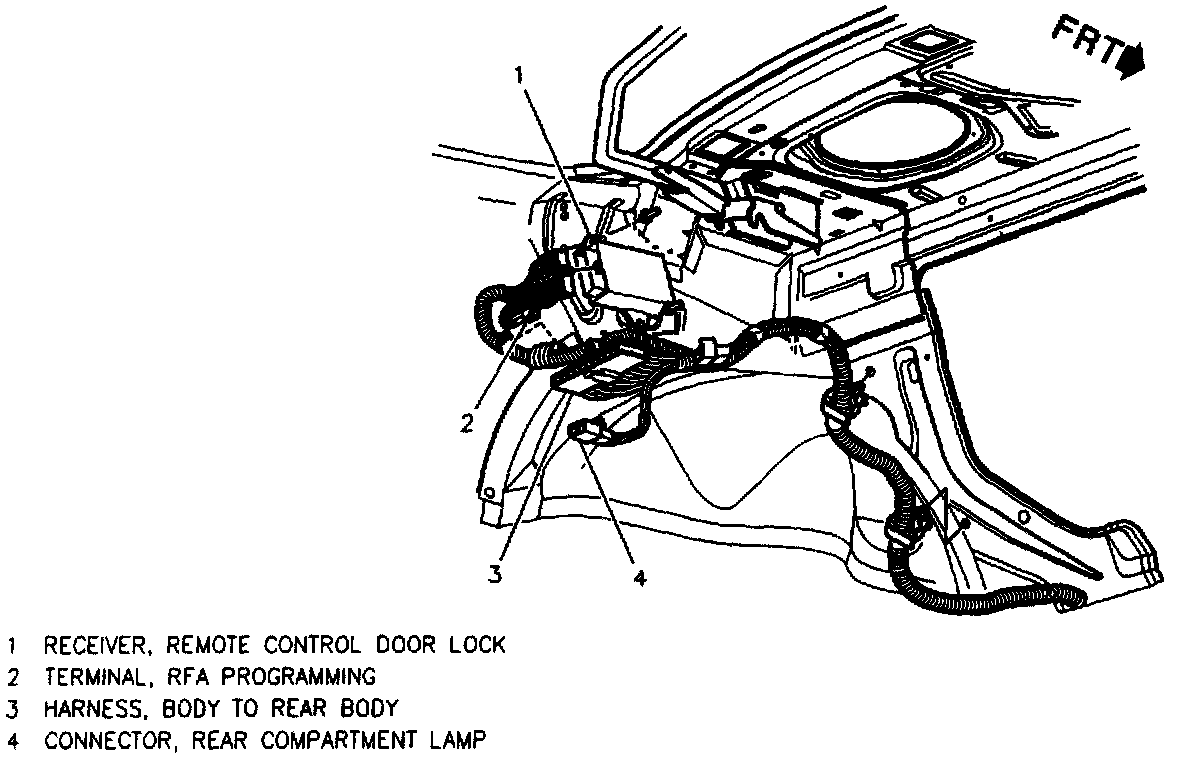 FRT

1

2

3

4

1 RECEIVER, REMOTE CONTROL DOOR LOCK
2 TERMINAL, RFA PROGRAMMING
3 HARNESS, BODY TO REAR BODY
4 CONNECTOR, REAR COMPARTMENT LAMP