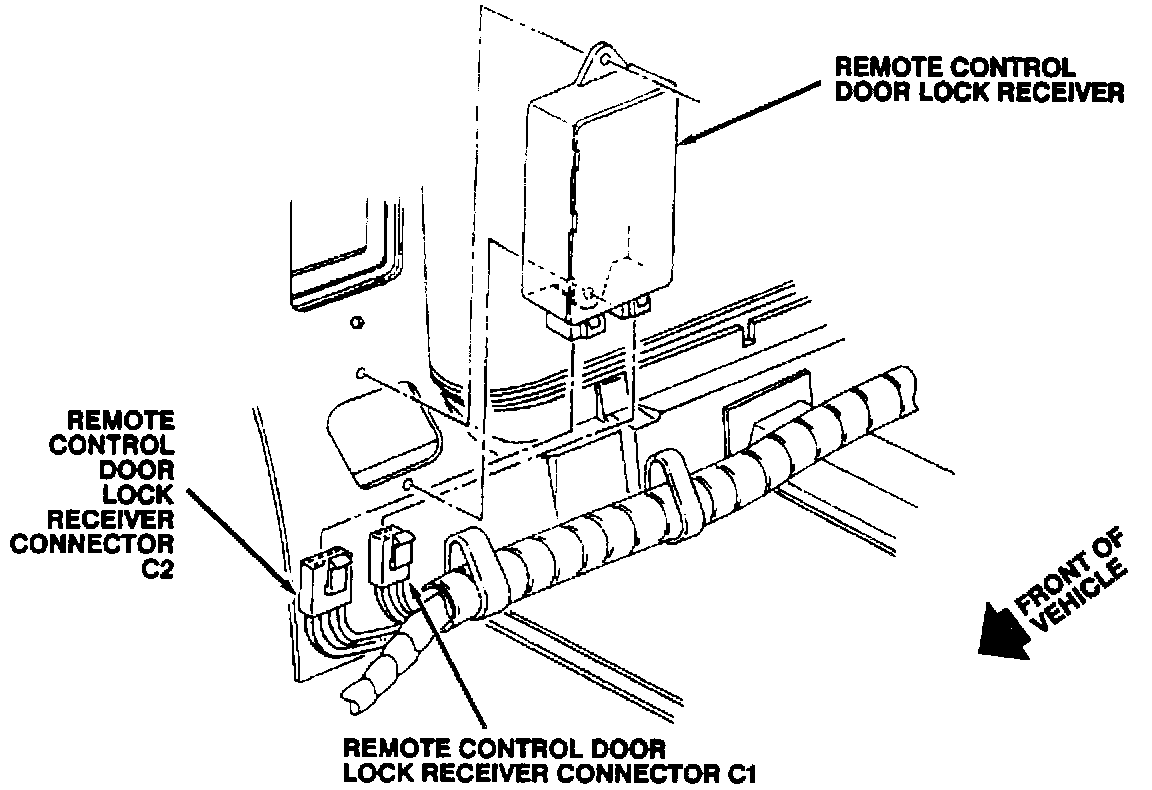 REMOTE CONTROL DOOR LOCK RECEIVER

REMOTE CONTROL DOOR LOCK RECEIVER CONNECTOR C2

FRONT OF VEHICLE

REMOTE CONTROL DOOR LOCK RECEIVER CONNECTOR C1