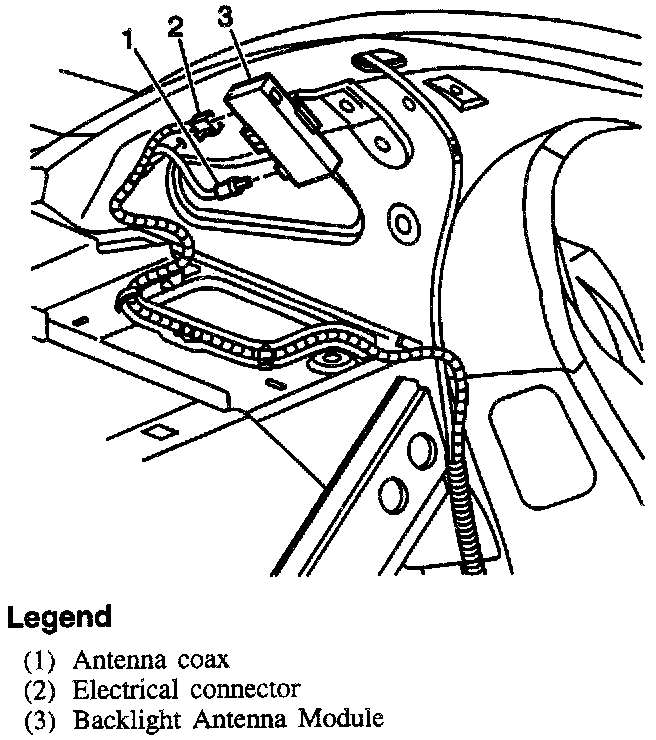 1
2
3

Legend
(1) Antenna coax
(2) Electrical connector
(3) Backlight Antenna Module