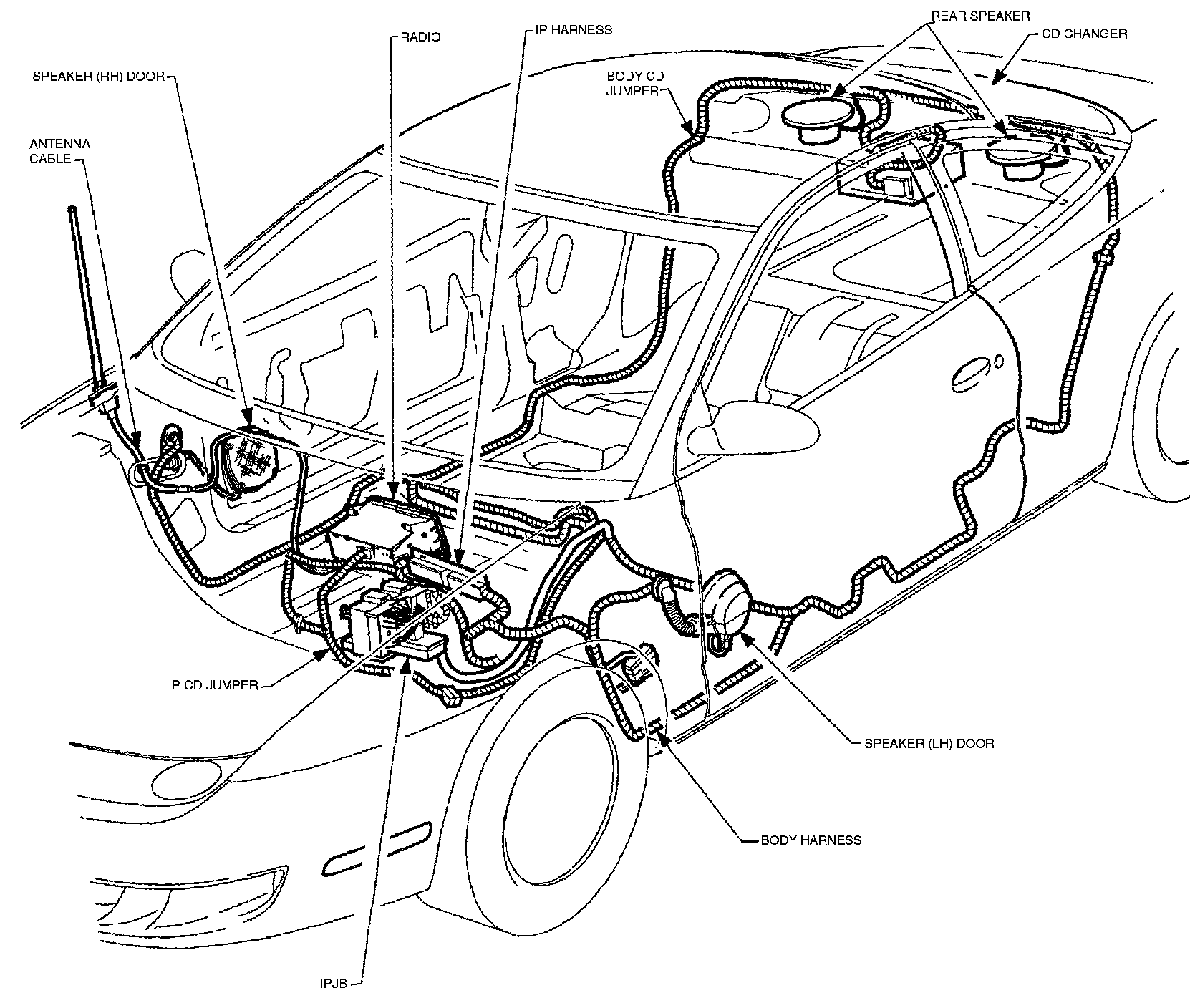 REAR SPEAKER

CD CHANGER

RADIO

IP HARNESS

SPEAKER (RH) DOOR

BODY CD JUMPER

ANTENNA CABLE

IP CD JUMPER

SPEAKER (LH) DOOR

BODY HARNESS

IPJB