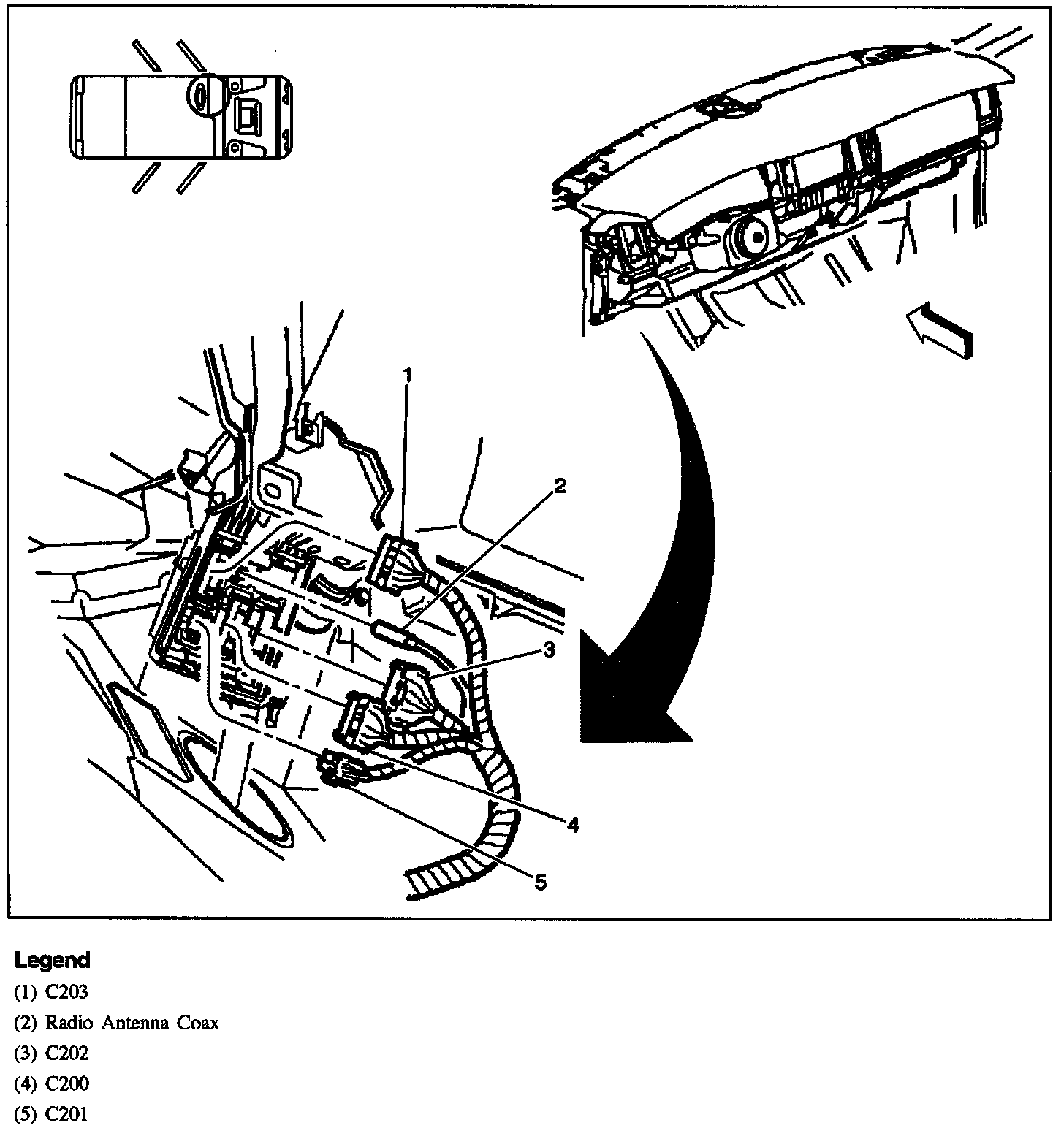 1
2
3
4
5

Legend
(1) C203
(2) Radio Antenna Coax
(3) C202
(4) C200
(5) C201