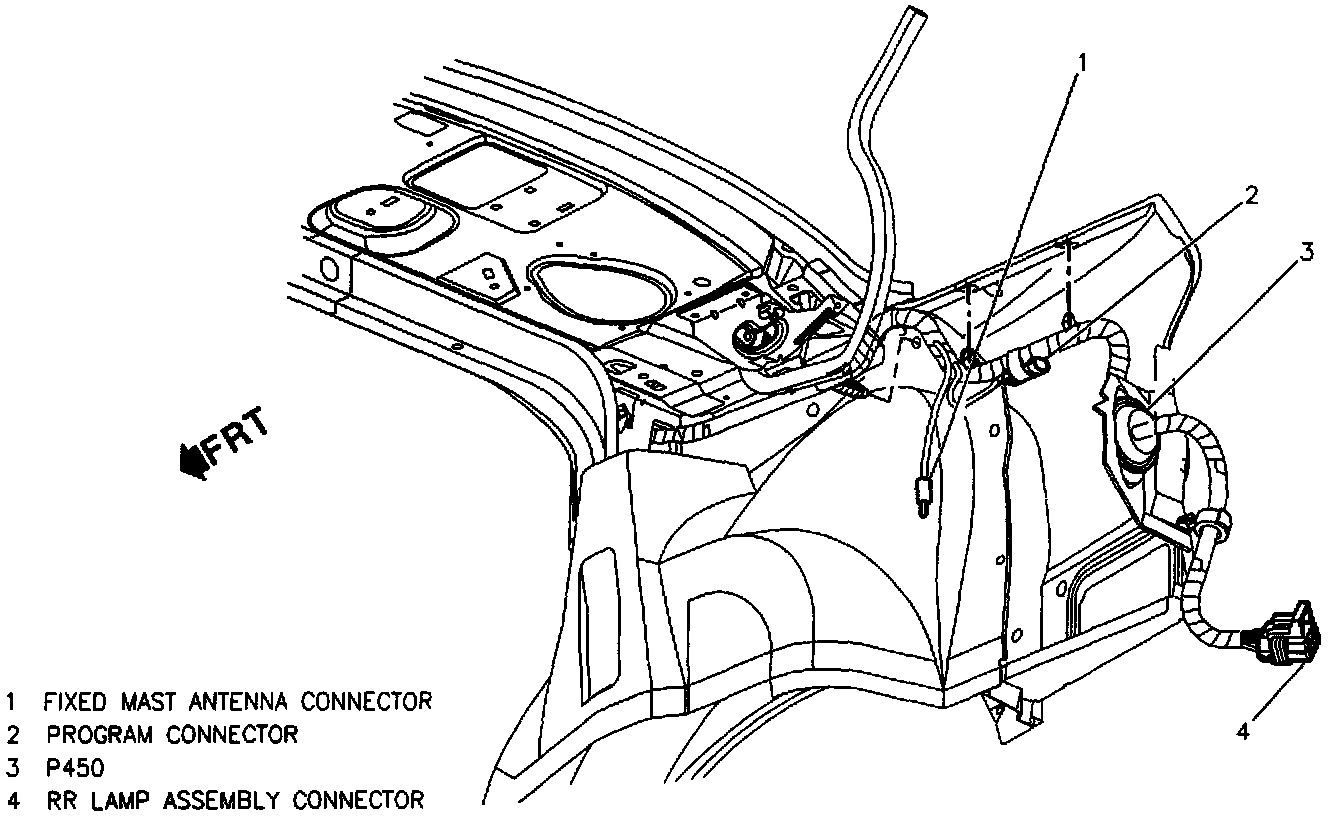 1

2

3

FRT

4

1 FIXED MAST ANTENNA CONNECTOR
2 PROGRAM CONNECTOR
3 P450
4 RR LAMP ASSEMBLY CONNECTOR