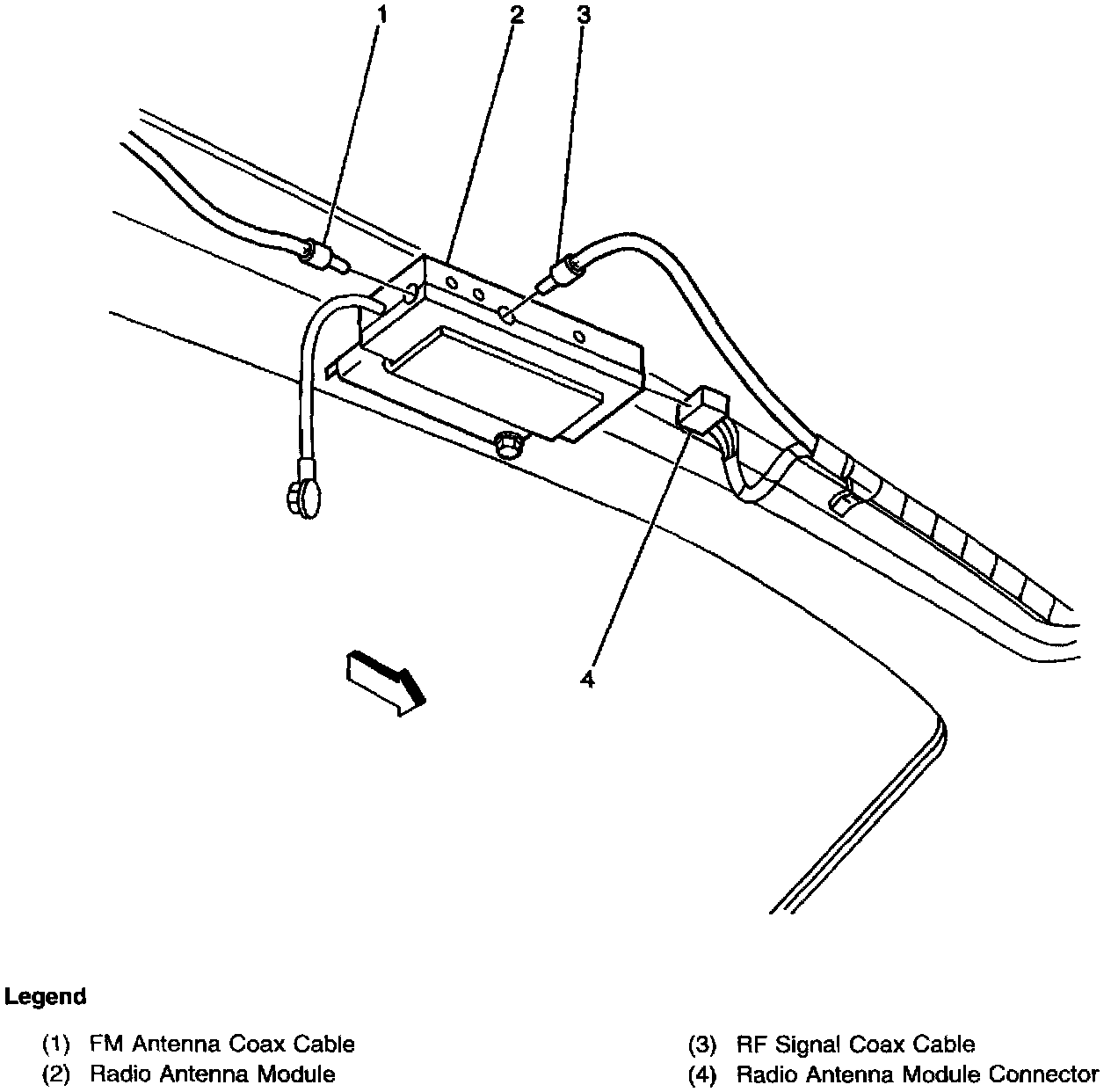 1
2
3
4

Legend

(1) FM Antenna Coax Cable
(2) Radio Antenna Module

(3) RF Signal Coax Cable
(4) Radio Antenna Module Connector