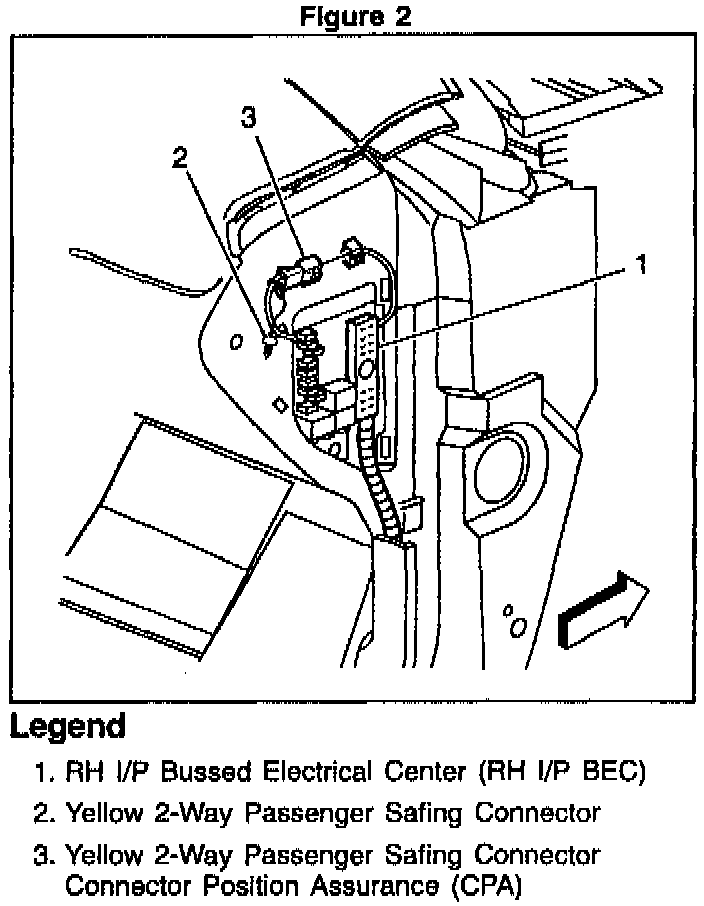 Figure 2

3
2
1

Legend

1. RH I/P Bussed Electrical Center (RH I/P BEC)
2. Yellow 2-Way Passenger Safing Connector
3. Yellow 2-Way Passenger Safing Connector Connector Position Assurance (CPA)