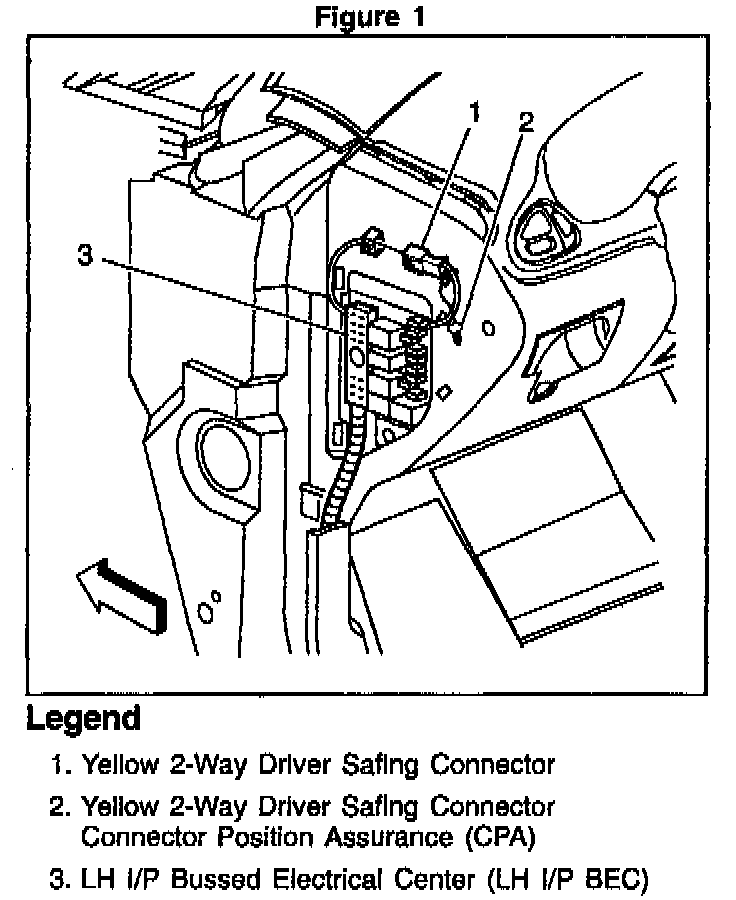 Figure 1

1

2

3

Legend

1. Yellow 2-Way Driver Safing Connector

2. Yellow 2-Way Driver Safing Connector Connector Position Assurance (CPA)

3. LH I/P Bussed Electrical Center (LH I/P BEC)