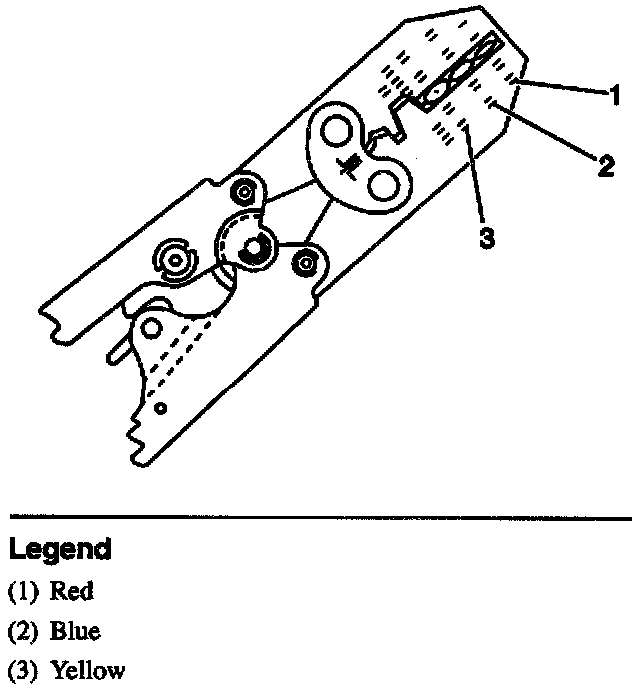 1
2
3

Legend
(1) Red
(2) Blue
(3) Yellow