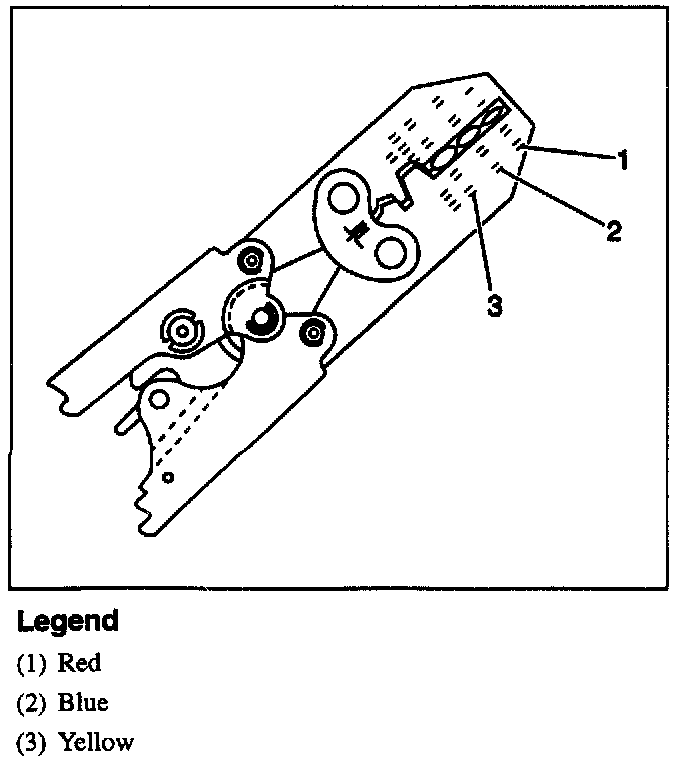 1
2
3

Legend
(1) Red
(2) Blue
(3) Yellow