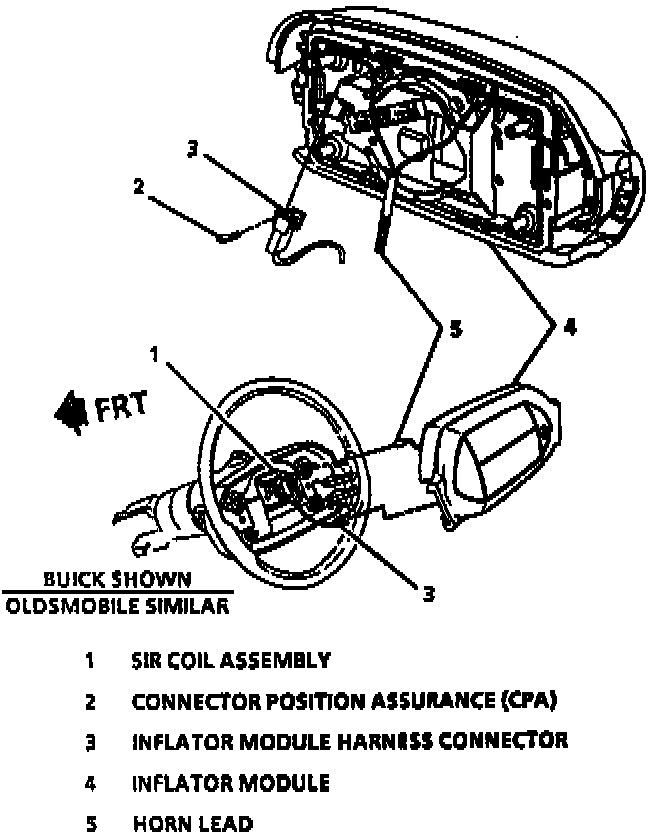 3
2
5
4
1
FRT
3
BUICK SHOWN
OLDSMOBILE SIMILAR

1 SIR COIL ASSEMBLY
2 CONNECTOR POSITION ASSURANCE (CPA)
3 INFLATOR MODULE HARNESS CONNECTOR
4 INFLATOR MODULE
5 HORN LEAD