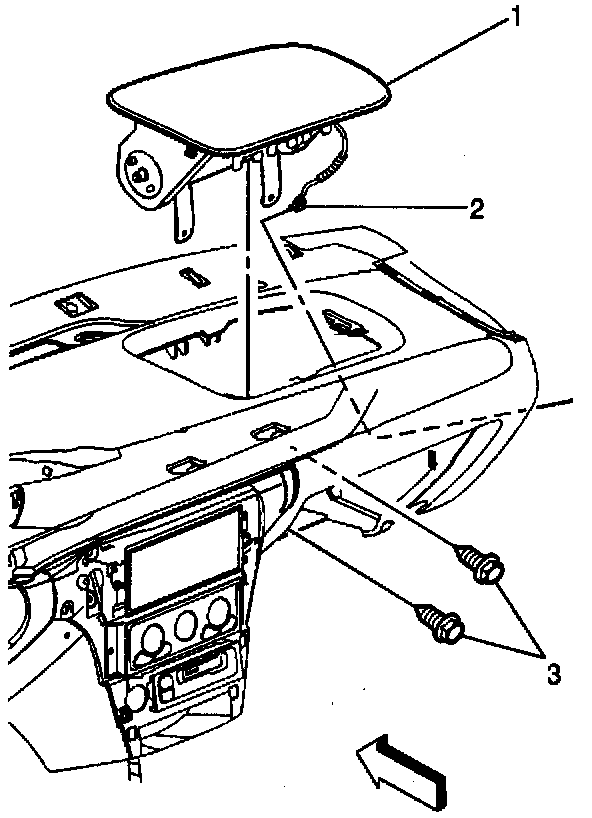 1

2

3