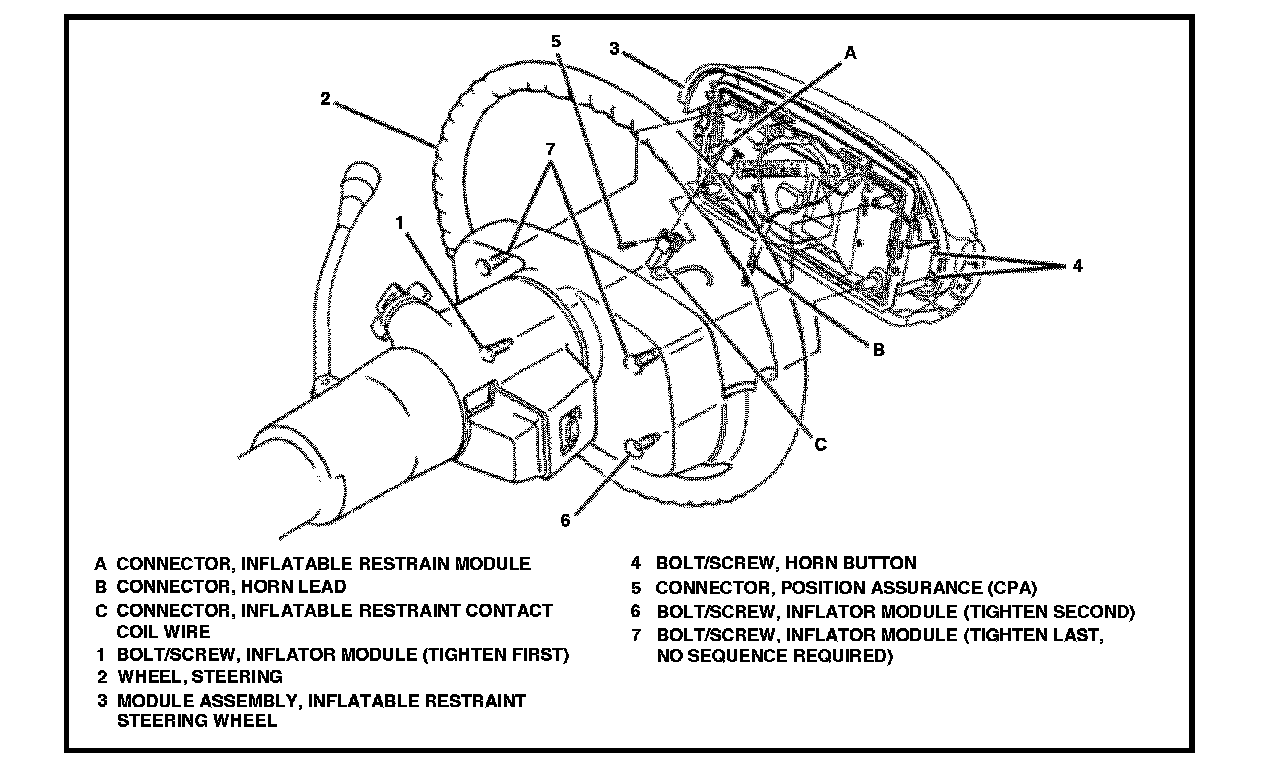 5
3
A
2
7
1
4
B
C
6

A CONNECTOR, INFLATABLE RESTRAIN MODULE
B CONNECTOR, HORN LEAD
C CONNECTOR, INFLATABLE RESTRAINT CONTACT COIL WIRE
1 BOLT/SCREW, INFLATOR MODULE (TIGHTEN FIRST)
2 WHEEL, STEERING
3 MODULE ASSEMBLY, INFLATABLE RESTRAINT STEERING WHEEL

4 BOLT/SCREW, HORN BUTTON
5 CONNECTOR, POSITION ASSURANCE (CPA)
6 BOLT/SCREW, INFLATOR MODULE (TIGHTEN SECOND)
7 BOLT/SCREW, INFLATOR MODULE (TIGHTEN LAST, NO SEQUENCE REQUIRED)