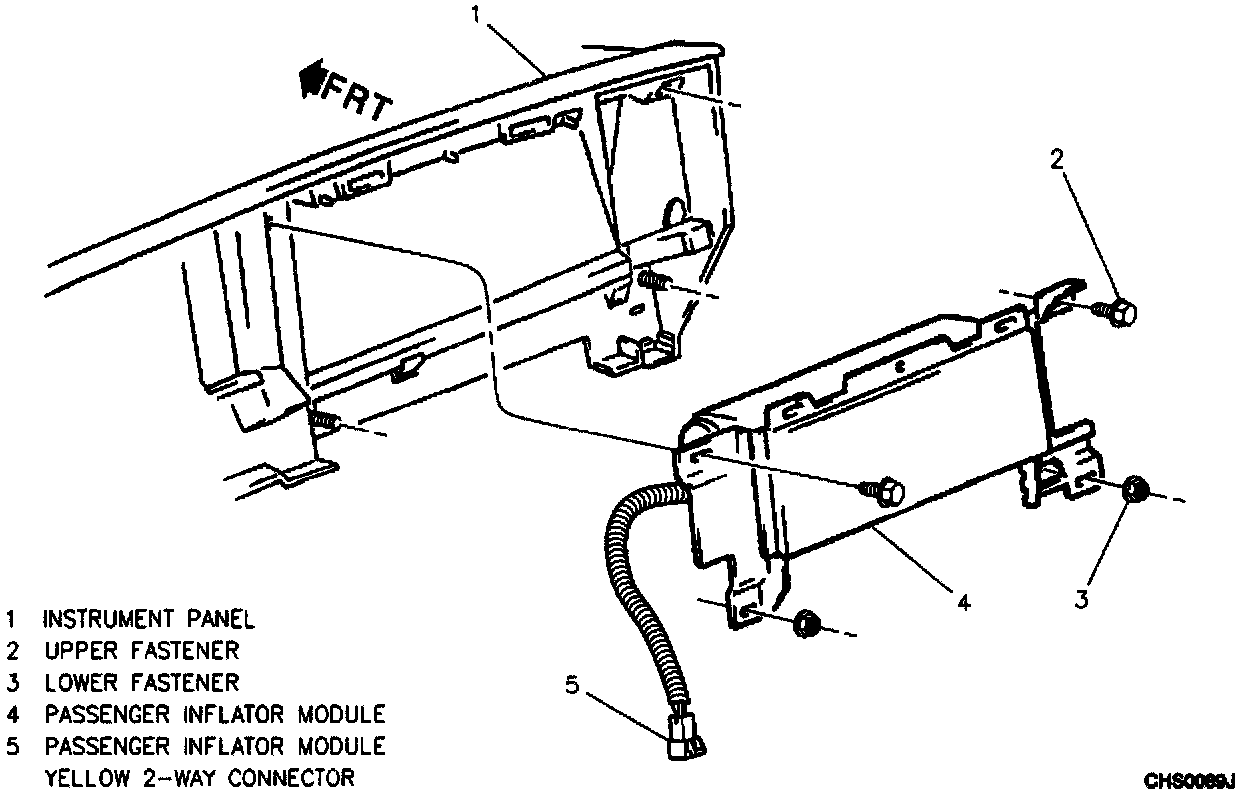 1

FRT

2

4

3

5

1 INSTRUMENT PANEL
2 UPPER FASTENER
3 LOWER FASTENER
4 PASSENGER INFLATOR MODULE
5 PASSENGER INFLATOR MODULE YELLOW 2-WAY CONNECTOR

CHS0089J