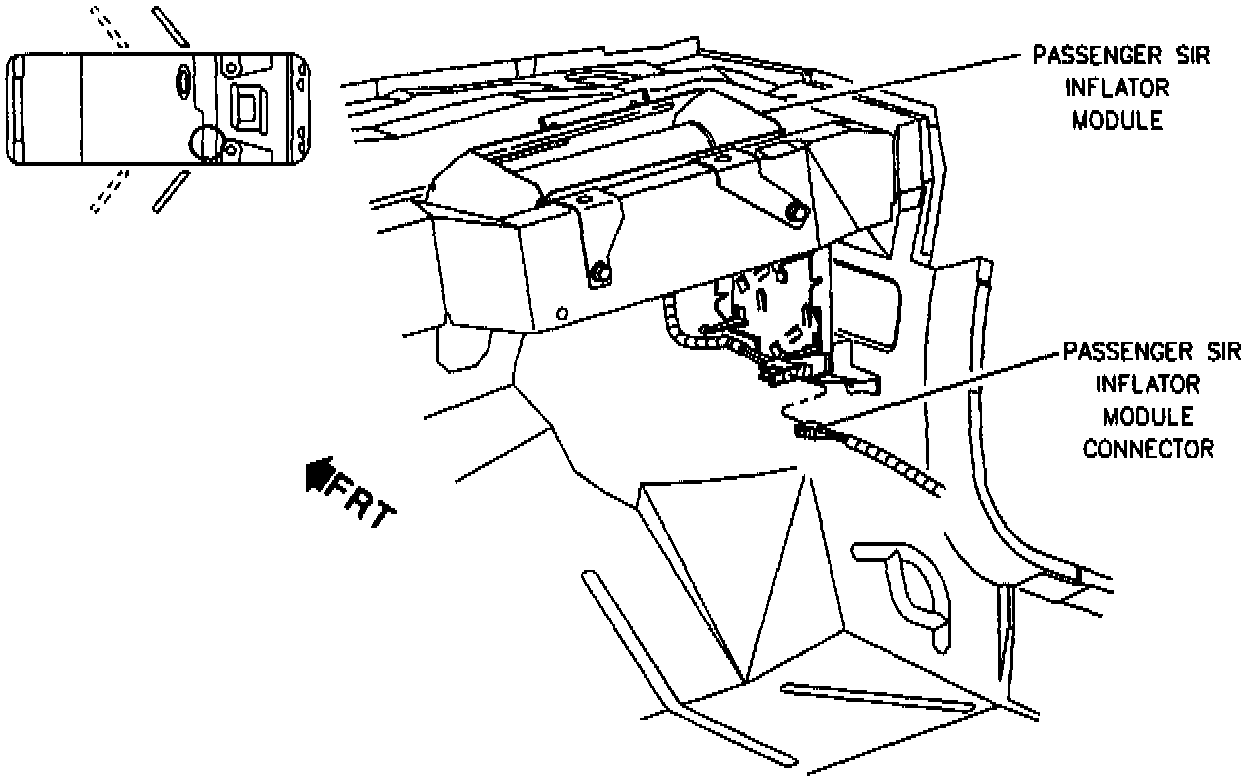 PASSENGER SIR INFLATOR MODULE

PASSENGER SIR INFLATOR MODULE CONNECTOR

FRT