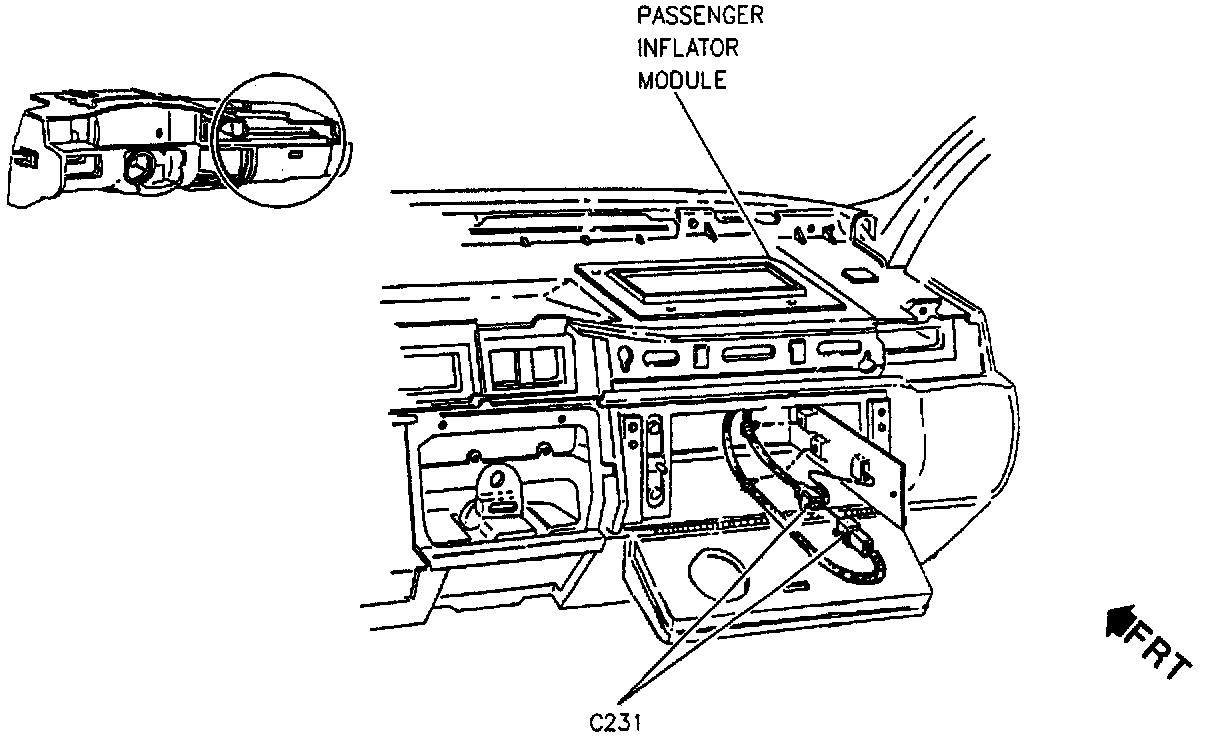 PASSENGER
INFLATOR
MODULE

FRT

C231