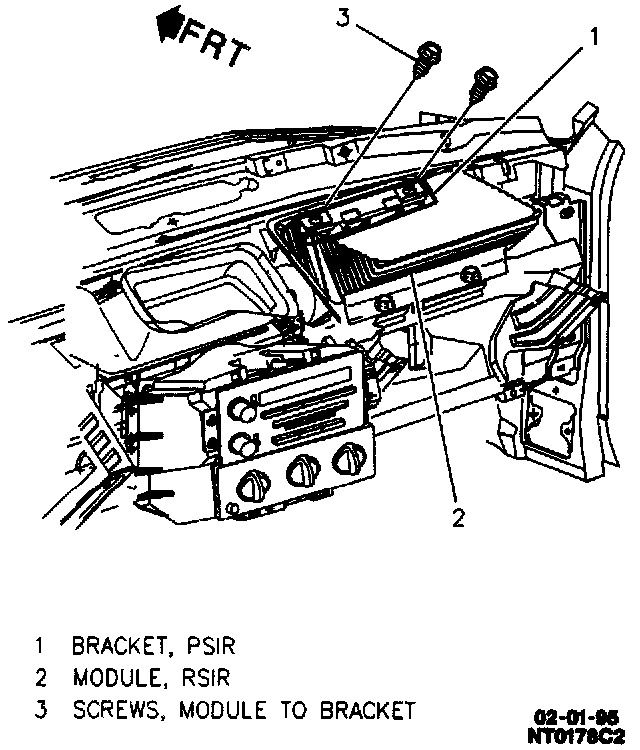 FRT

3

1

2

1 BRACKET, PSIR
2 MODULE, RSIR
3 SCREWS, MODULE TO BRACKET

02-01-95
NT0178C2