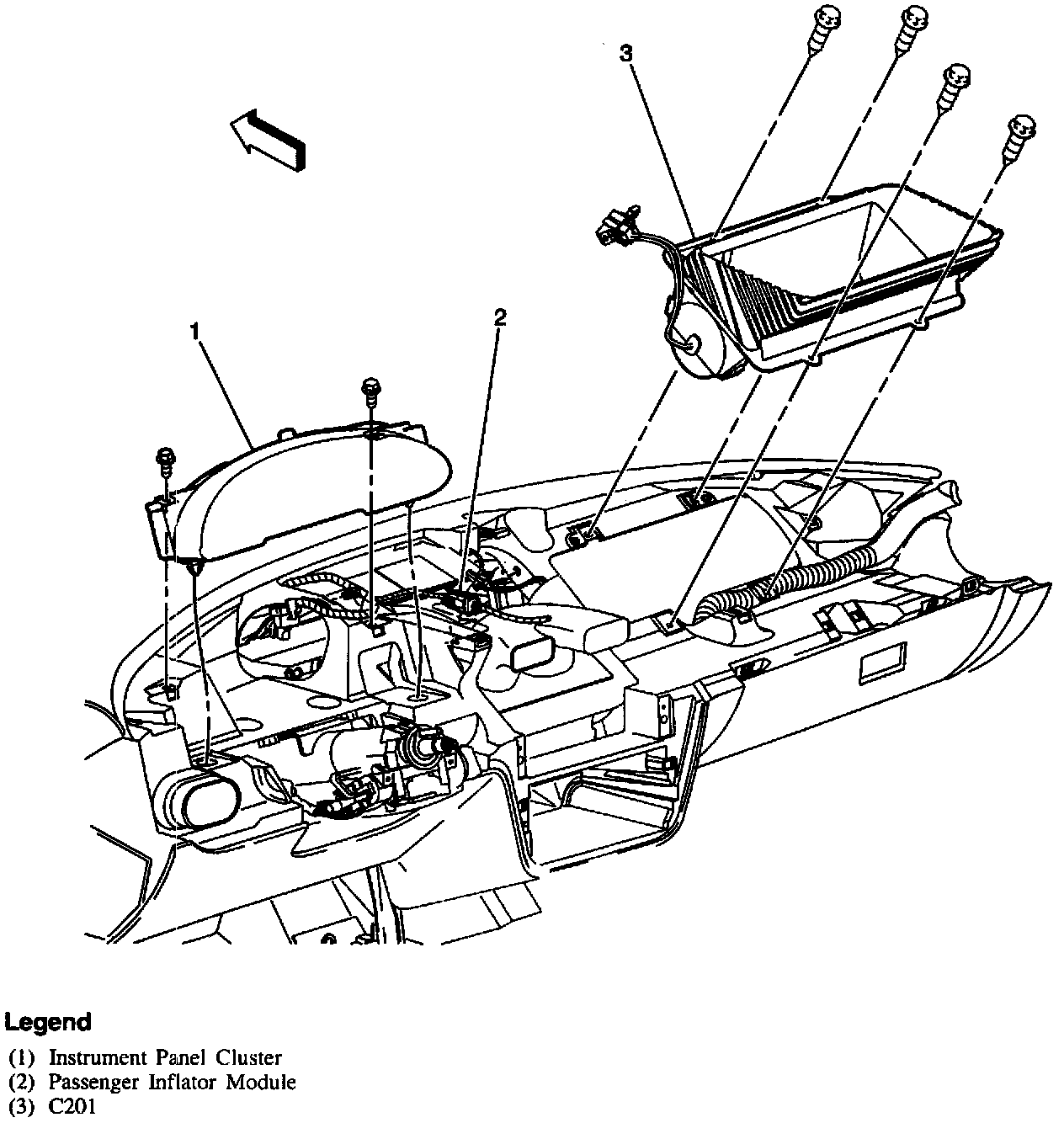 3

1

2

Legend

(1) Instrument Panel Cluster
(2) Passenger Inflator Module
(3) C201