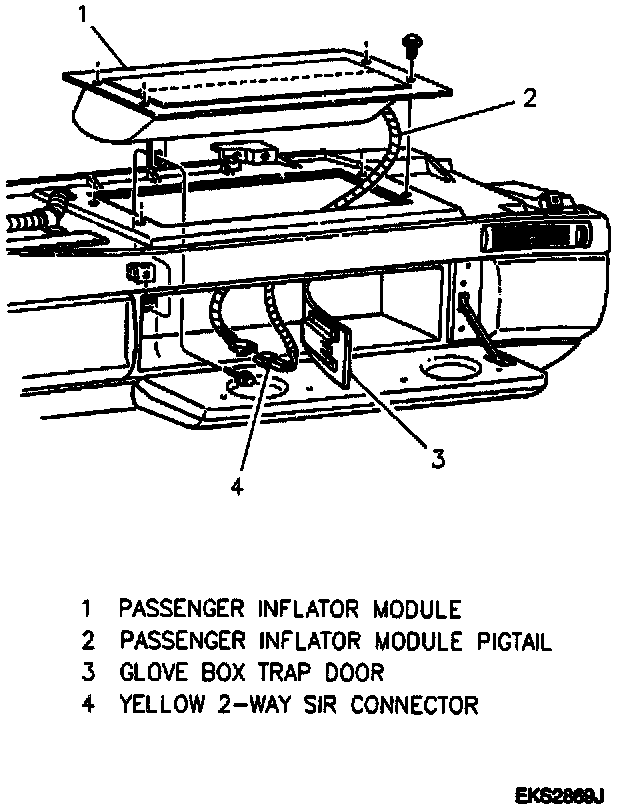 1

2

3

4

1 PASSENGER INFLATOR MODULE
2 PASSENGER INFLATOR MODULE PIGTAIL
3 GLOVE BOX TRAP DOOR
4 YELLOW 2-WAY SIR CONNECTOR

EKS2869J