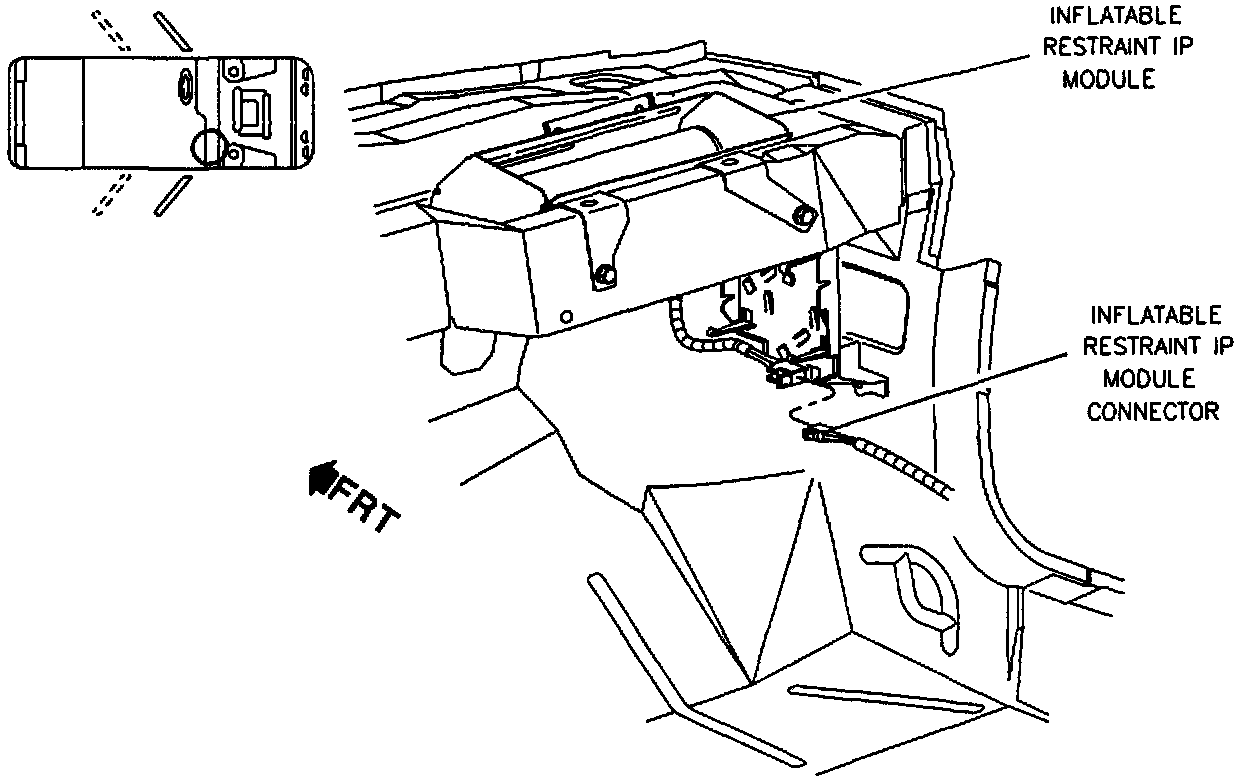 INFLATABLE RESTRAINT IP MODULE

INFLATABLE RESTRAINT IP MODULE CONNECTOR

FRT