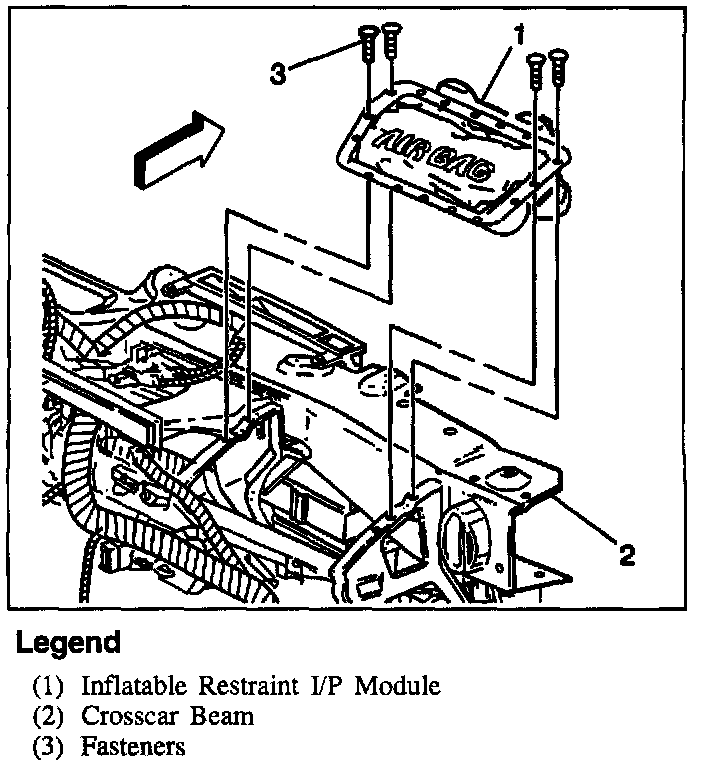 3
1
AIR BAG
2

Legend

(1) Inflatable Restraint I/P Module
(2) Crosscar Beam
(3) Fasteners