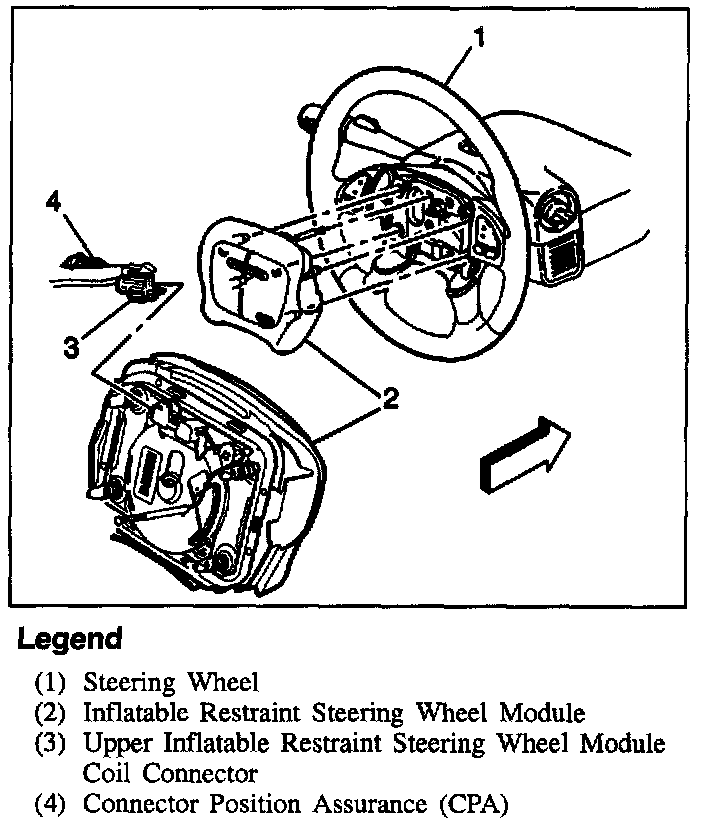 1

4

3

2

Legend

(1) Steering Wheel
(2) Inflatable Restraint Steering Wheel Module
(3) Upper Inflatable Restraint Steering Wheel Module Coil Connector
(4) Connector Position Assurance (CPA)