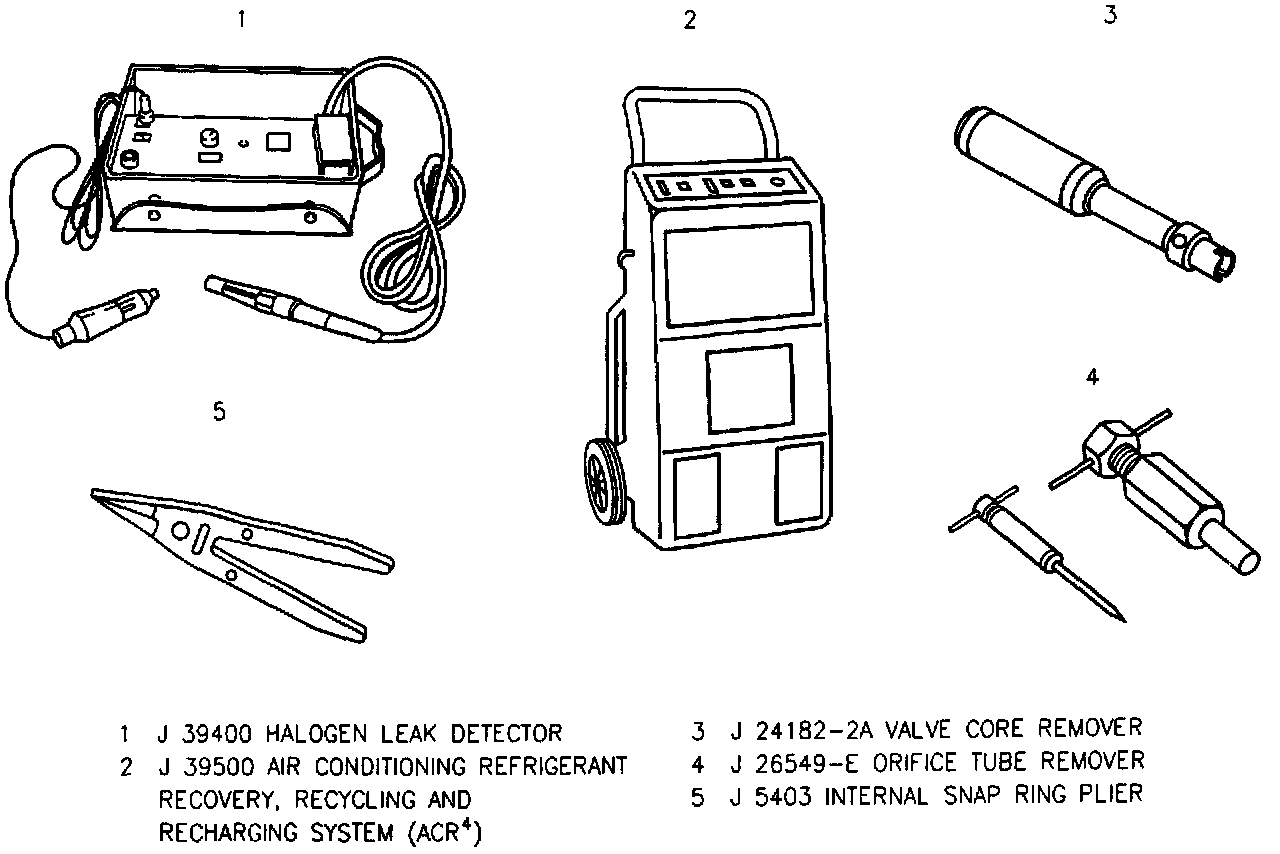 1

2

3

5

4

1 J 39400 HALOGEN LEAK DETECTOR
2 J 39500 AIR CONDITIONING REFRIGERANT RECOVERY, RECYCLING AND RECHARGING SYSTEM (ACR$^4$)

3 J 24182-2A VALVE CORE REMOVER
4 J 26549-E ORIFICE TUBE REMOVER
5 J 5403 INTERNAL SNAP RING PLIER