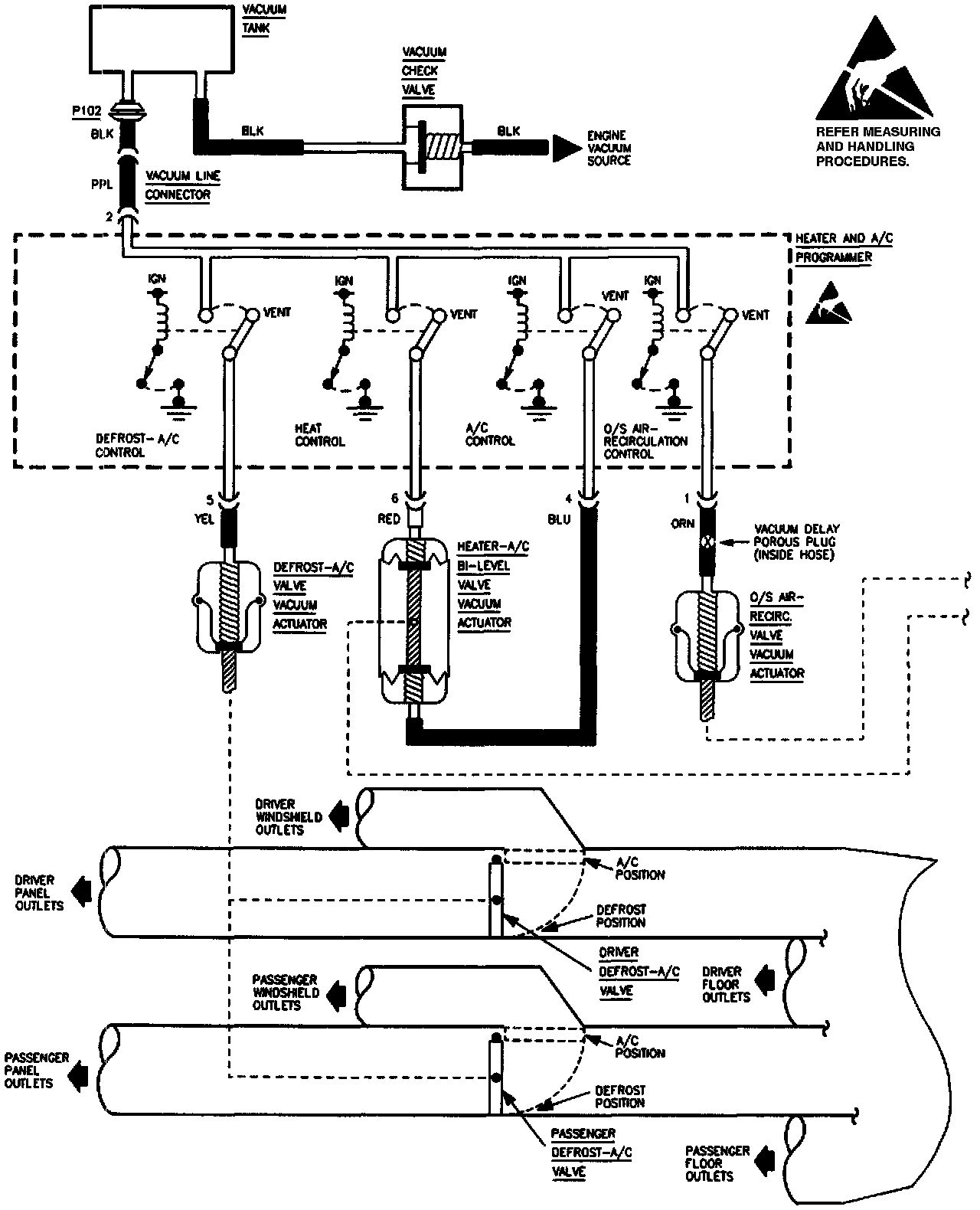 VACUUM TANK

VACUUM CHECK VALVE

REFER MEASURING AND HANDLING PROCEDURES.

P102

BLK

BLK

BLK

ENGINE VACUUM SOURCE

PPL

VACUUM LINE CONNECTOR

2

HEATER AND A/C PROGRAMMER

IGN

VENT

IGN

VENT

IGN

VENT

IGN

VENT

DEFROST-A/C CONTROL

HEAT CONTROL

A/C CONTROL

O/S AIR-RECIRCULATION CONTROL

5

YEL

6

RED

4

BLU

1

ORN

VACUUM DELAY POROUS PLUG (INSIDE HOSE)

DEFROST-A/C VALVE VACUUM ACTUATOR

HEATER-A/C BI-LEVEL VALVE VACUUM ACTUATOR

O/S AIR-RECIRC. VALVE VACUUM ACTUATOR

DRIVER WINDSHIELD OUTLETS

DRIVER PANEL OUTLETS

A/C POSITION

DEFROST POSITION

DRIVER DEFROST-A/C VALVE

DRIVER FLOOR OUTLETS

PASSENGER WINDSHIELD OUTLETS

PASSENGER PANEL OUTLETS

A/C POSITION

DEFROST POSITION

PASSENGER DEFROST-A/C VALVE

PASSENGER FLOOR OUTLETS