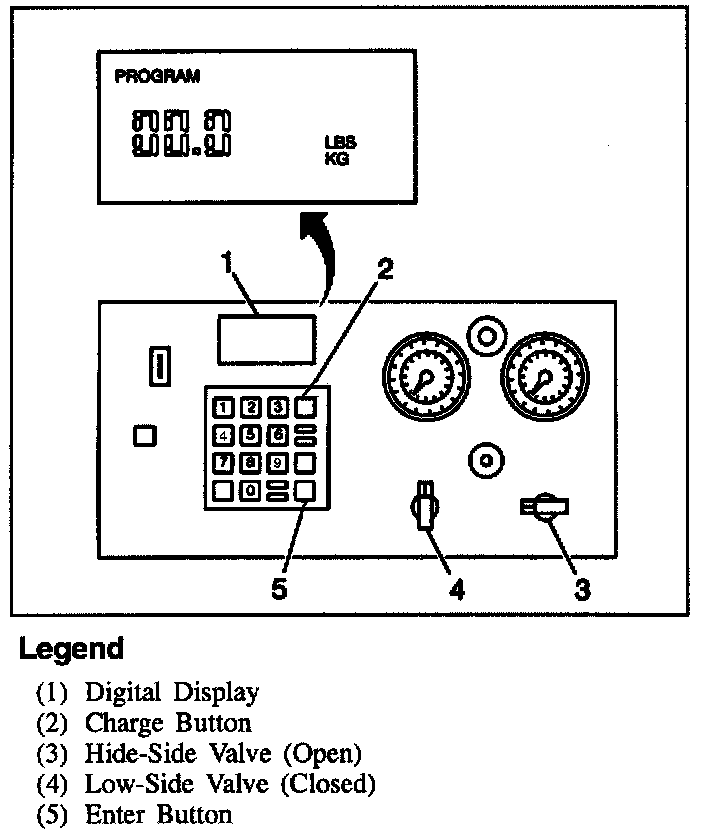 PROGRAM

00.0

LBS
KG

1

2

1 2 3
4 5 6
7 8 9
0

5

4

3

Legend

(1) Digital Display
(2) Charge Button
(3) Hide-Side Valve (Open)
(4) Low-Side Valve (Closed)
(5) Enter Button