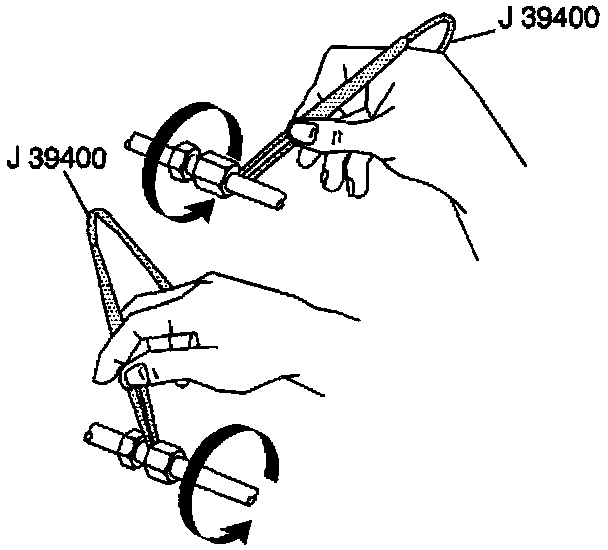 J 39400

J 39400