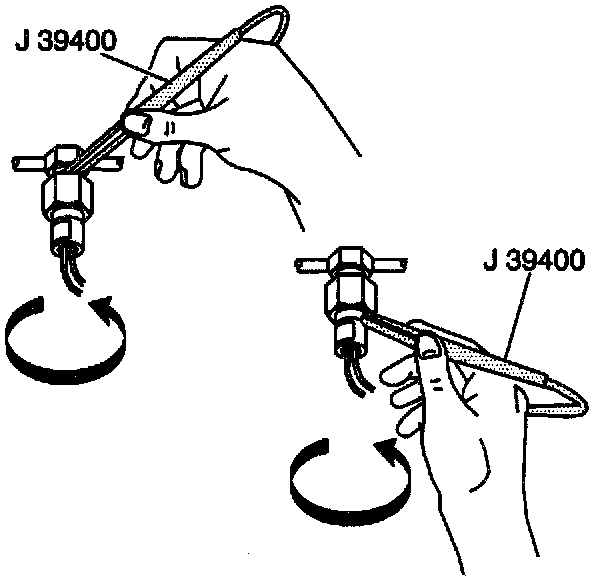 J 39400

J 39400