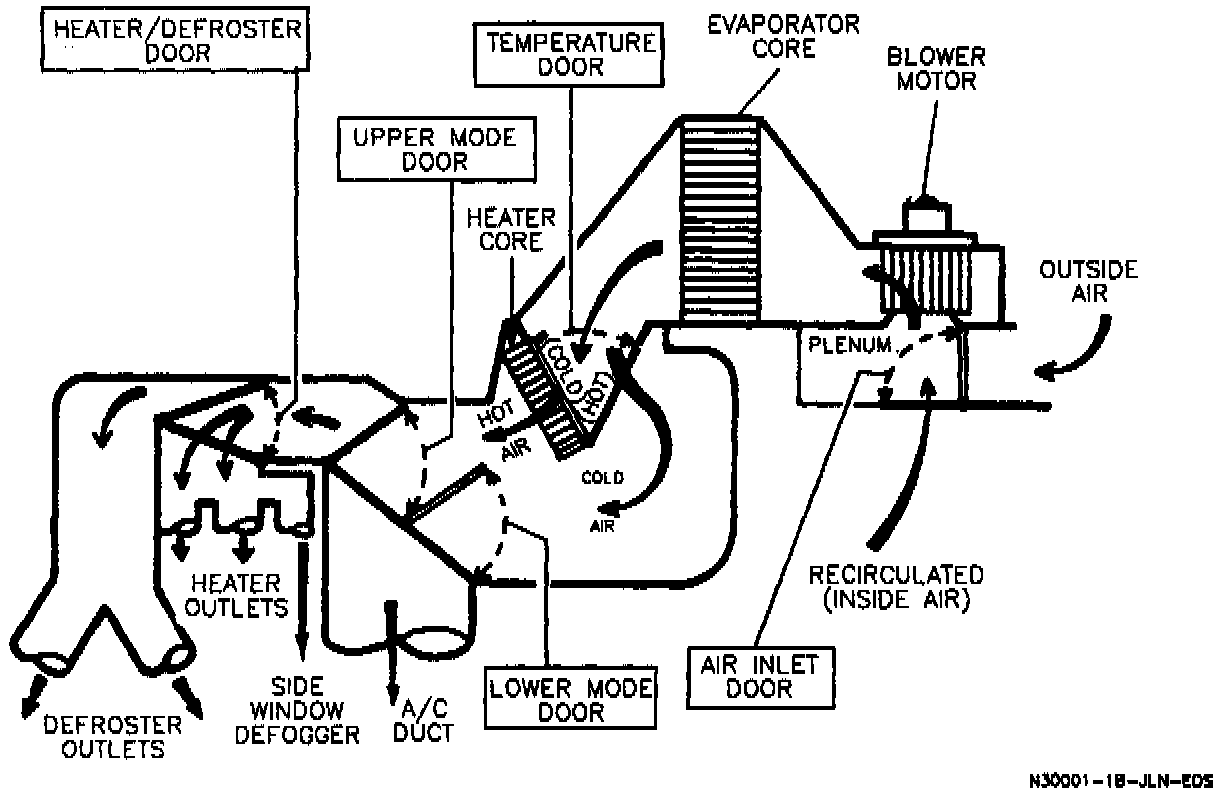 HEATER/DEFROSTER DOOR

TEMPERATURE DOOR

EVAPORATOR CORE

BLOWER MOTOR

UPPER MODE DOOR

HEATER CORE

OUTSIDE AIR

COLD

HOT

PLENUM

HOT AIR

COLD

AIR

HEATER OUTLETS

RECIRCULATED (INSIDE AIR)

SIDE WINDOW DEFOGGER

A/C DUCT

LOWER MODE DOOR

AIR INLET DOOR

DEFROSTER OUTLETS

N30001-1B-JLN-EDS