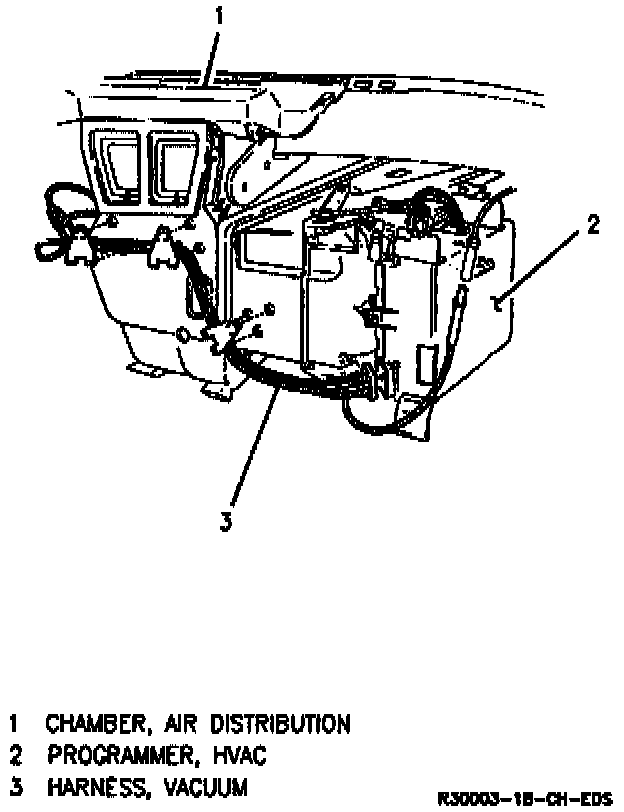 1

2

3

1 CHAMBER, AIR DISTRIBUTION
2 PROGRAMMER, HVAC
3 HARNESS, VACUUM

R30003-1B-CH-EDS